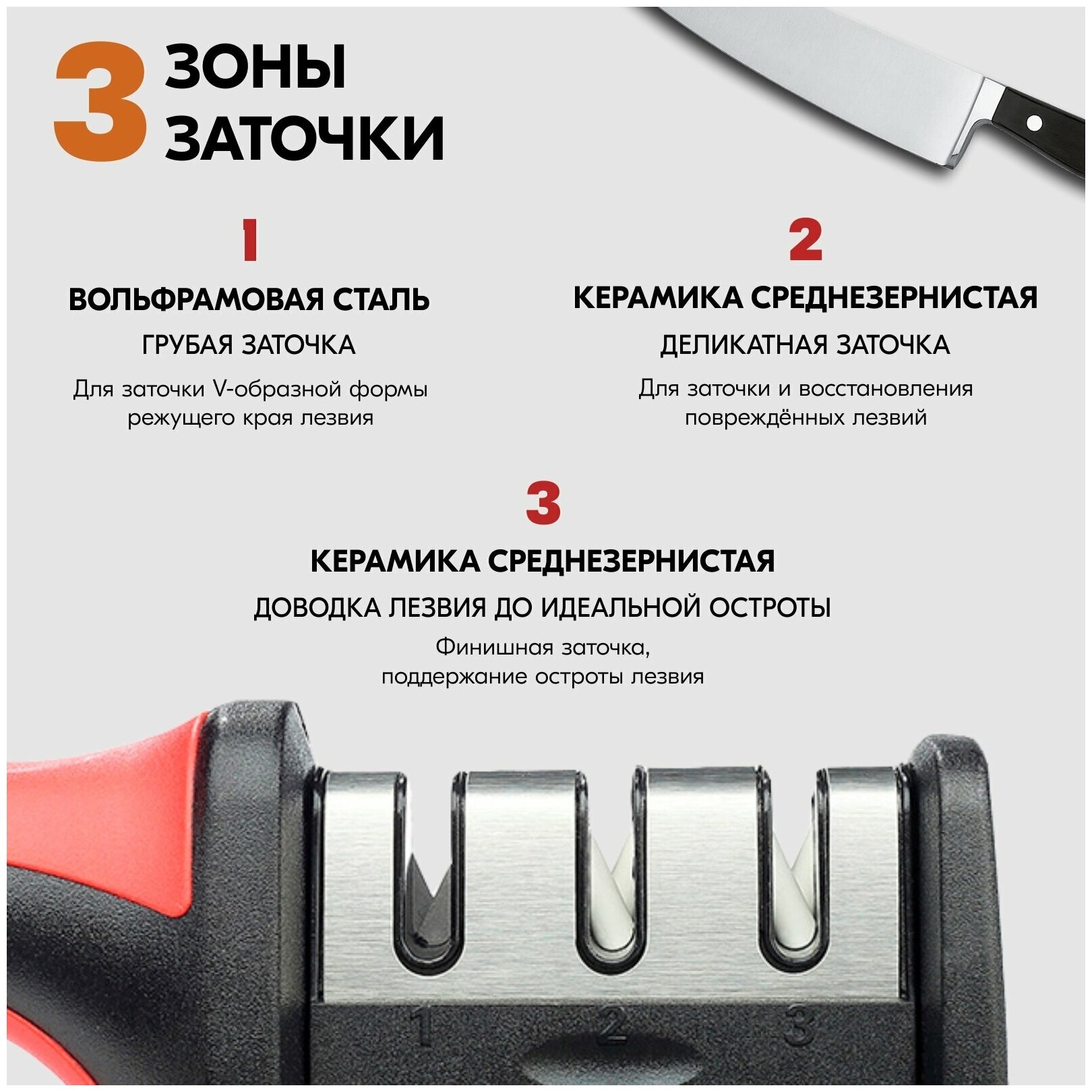 3 ЗОНЫ ЗАТОЧКИ

1

ВОЛЬФРАМОВАЯ СТАЛЬ

ГРУБАЯ ЗАТОЧКА

Для заточки V-образной формы режущего края лезвия

2

КЕРАМИКА СРЕДНЕЗЕРНИСТАЯ

ДЕЛИКАТНАЯ ЗАТОЧКА

Для заточки и восстановления повреждённых лезвий

3

КЕРАМИКА СРЕДНЕЗЕРНИСТАЯ

ДОВОДКА ЛЕЗВИЯ ДО ИДЕАЛЬНОЙ ОСТРОТЫ

Финишная заточка, поддержание остроты лезвия

1 2 3