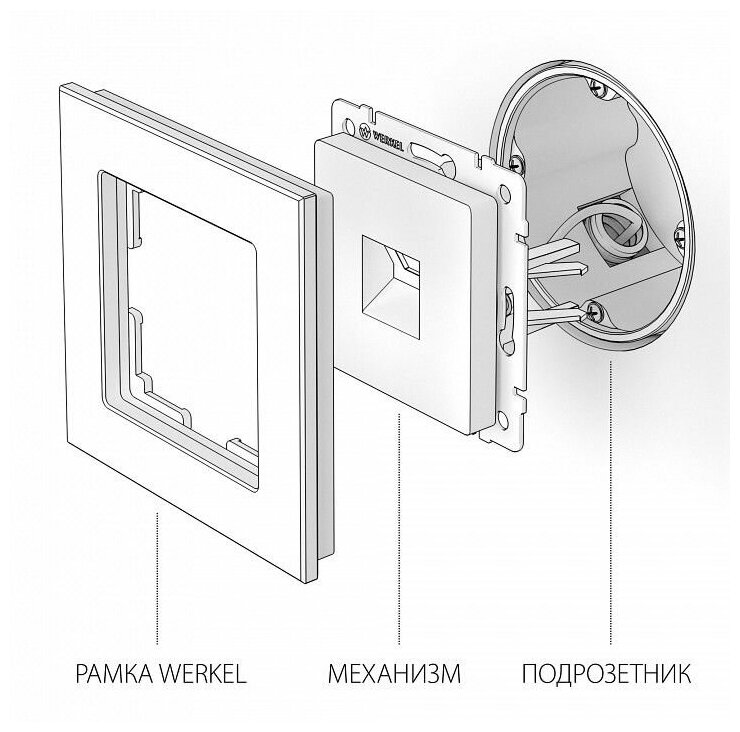 WERKEL

РАМКА WERKEL

МЕХАНИЗМ

ПОДРОЗЕТНИК