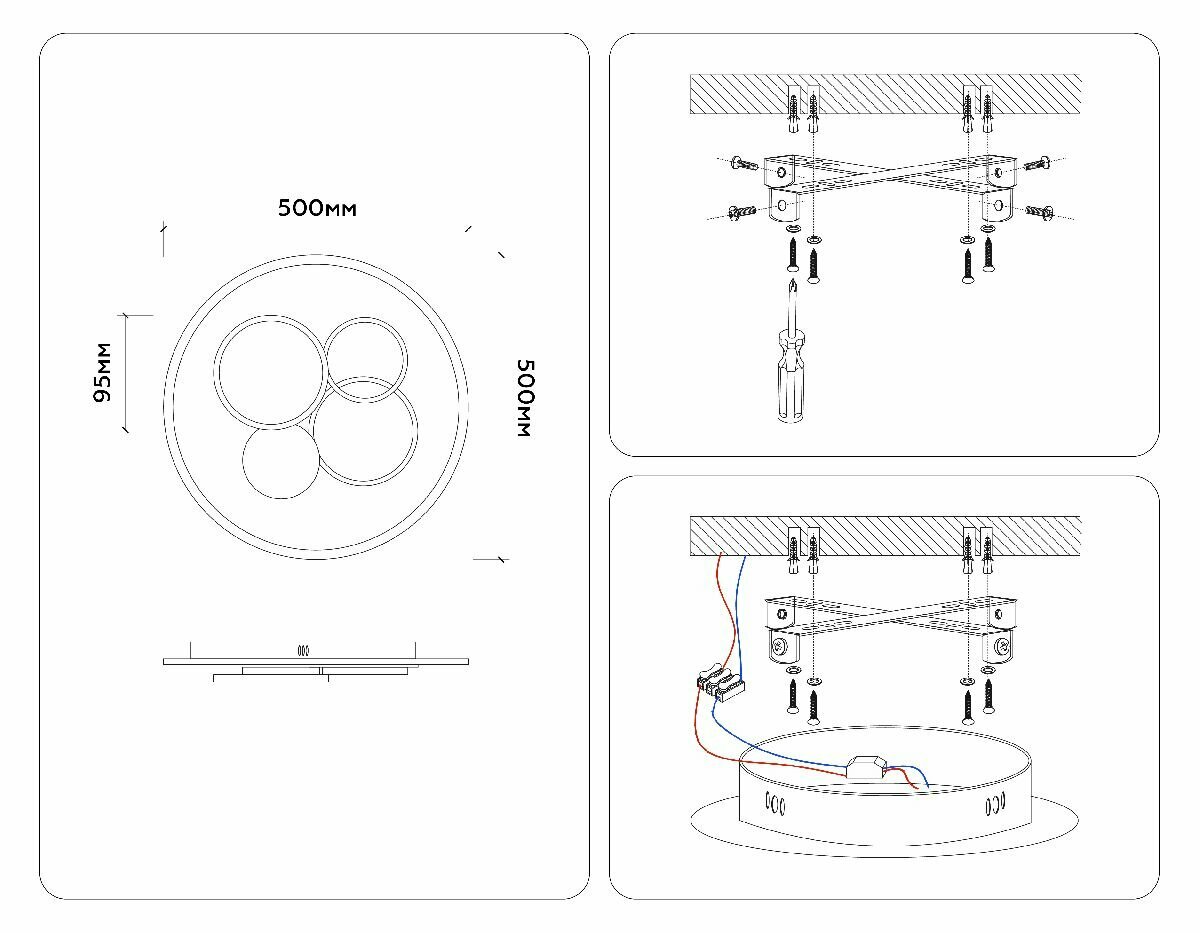 500мм

95мм

500мм