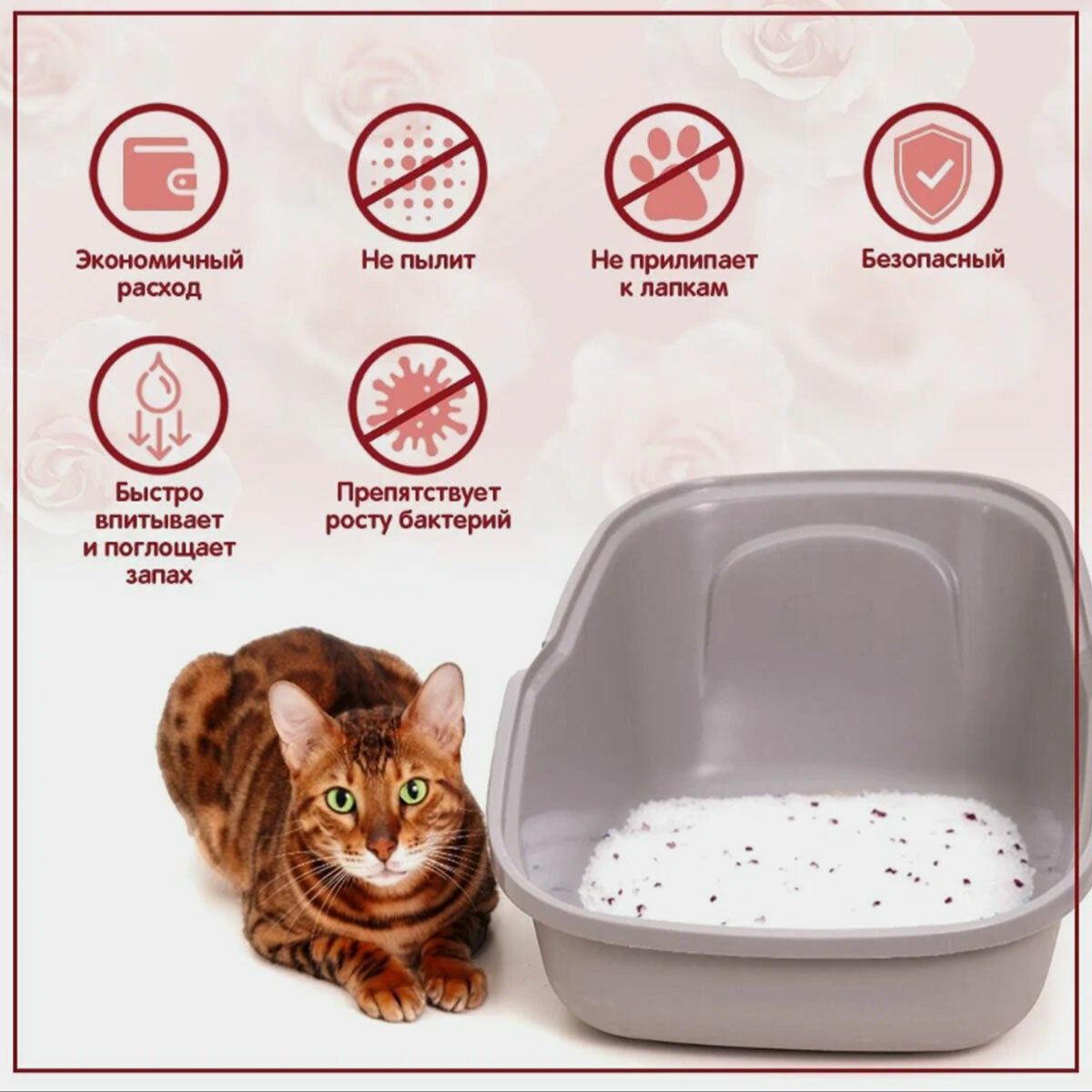 Экономичный расход

Не пылит

Не прилипает к лапкам

Безопасный

Быстро впитывает и поглощает запах

Препятствует росту бактерий