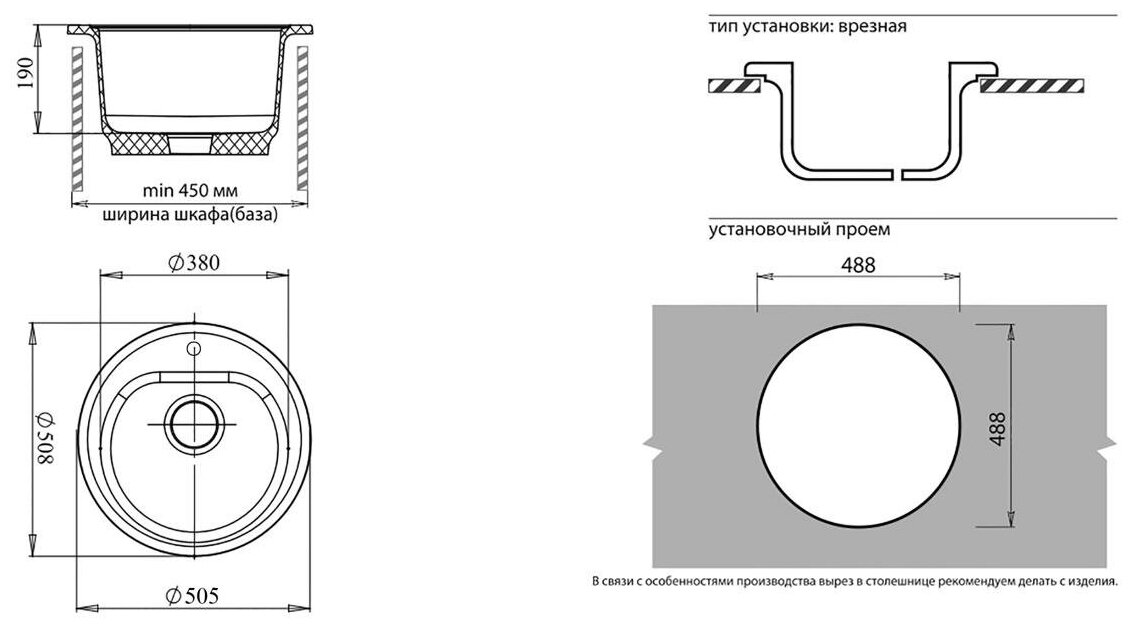 190

min 450 мм

ширина шкафа(база)

$\varnothing 380$

$\varnothing 508$

$\varnothing 505$

тип установки: врезная

установочный проем

488

488

В связи с особенностями производства вырез в столешнице рекомендуем делать с изделия.