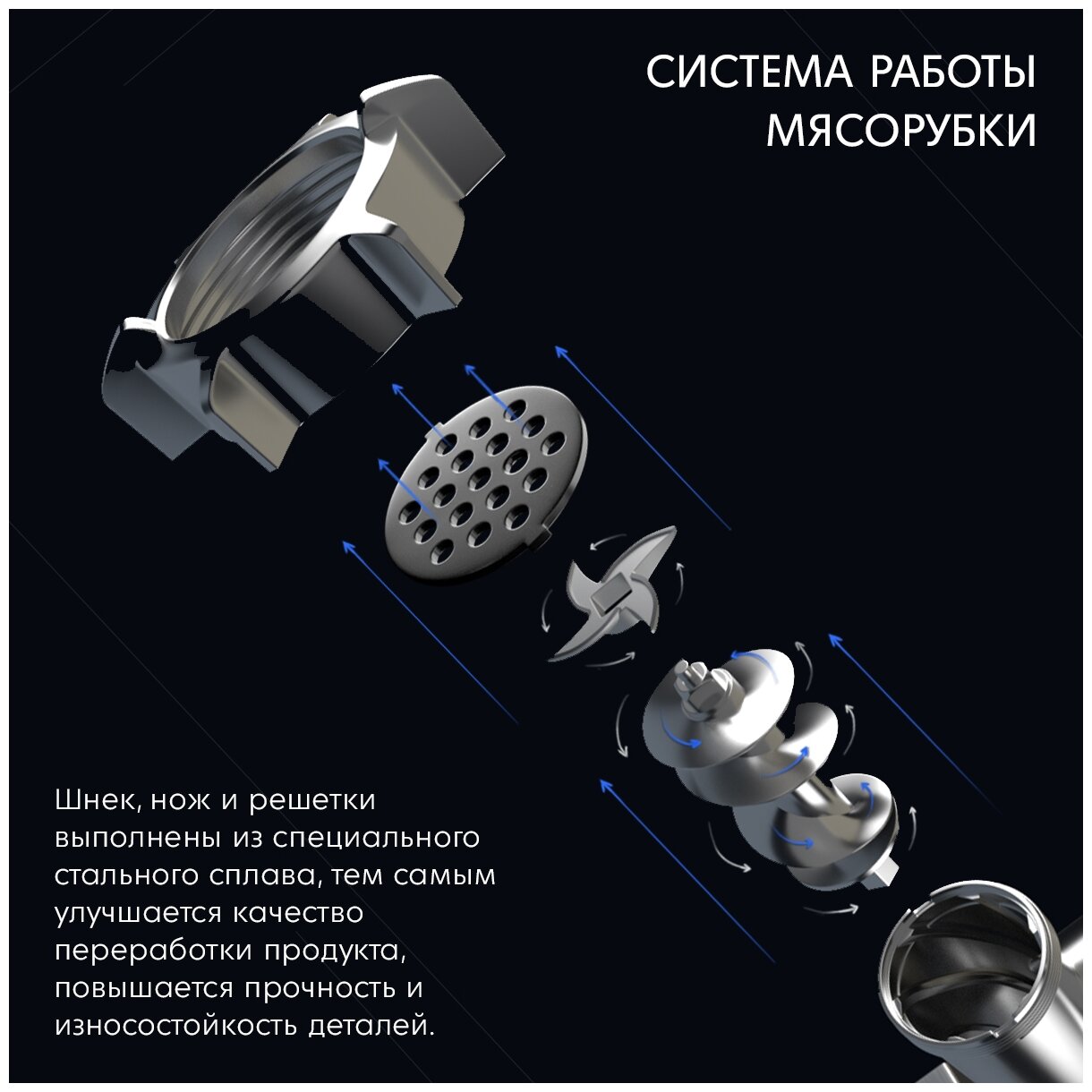 СИСТЕМА РАБОТЫ МЯСОРУБКИ

Шнек, нож и решетки выполнены из специального стального сплава, тем самым улучшается качество переработки продукта, повышается прочность и износостойкость деталей.