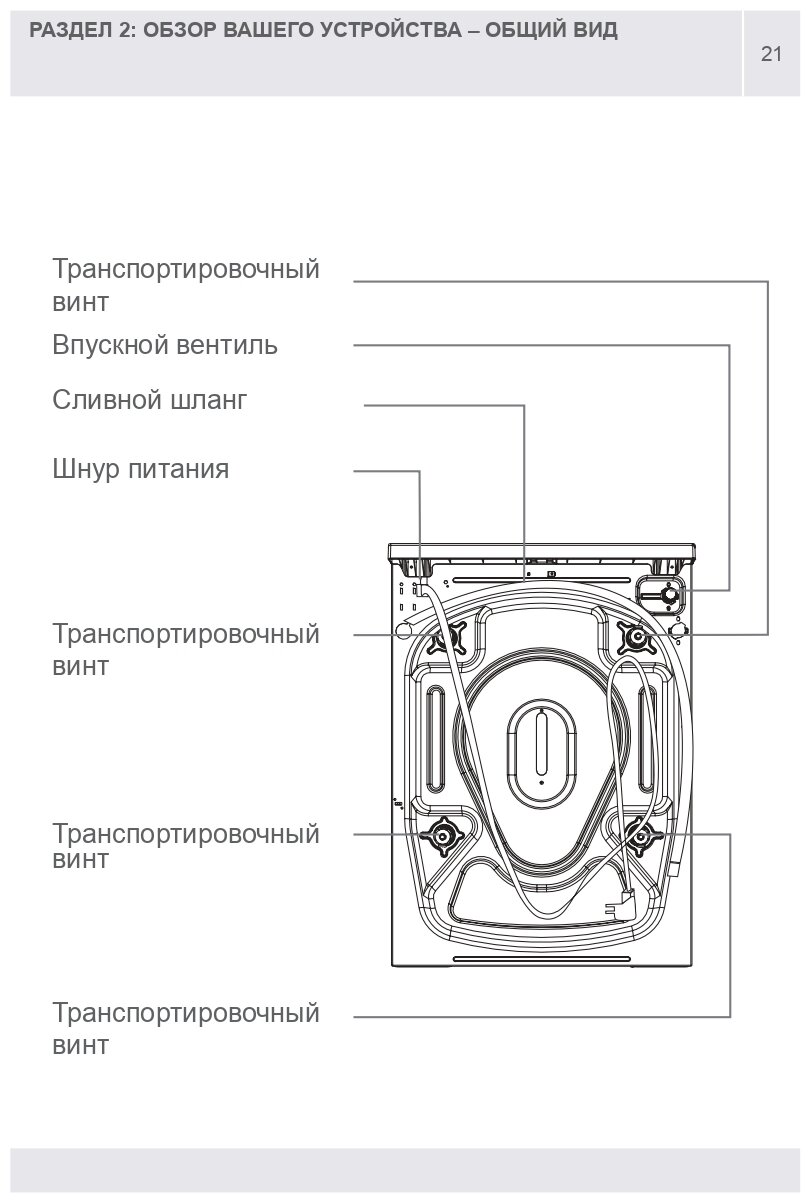 РАЗДЕЛ 2: ОБЗОР ВАШЕГО УСТРОЙСТВА – ОБЩИЙ ВИД

21

Транспортировочный винт

Впускной вентиль

Сливной шланг

Шнур питания

Транспортировочный винт

Транспортировочный винт

Транспортировочный винт