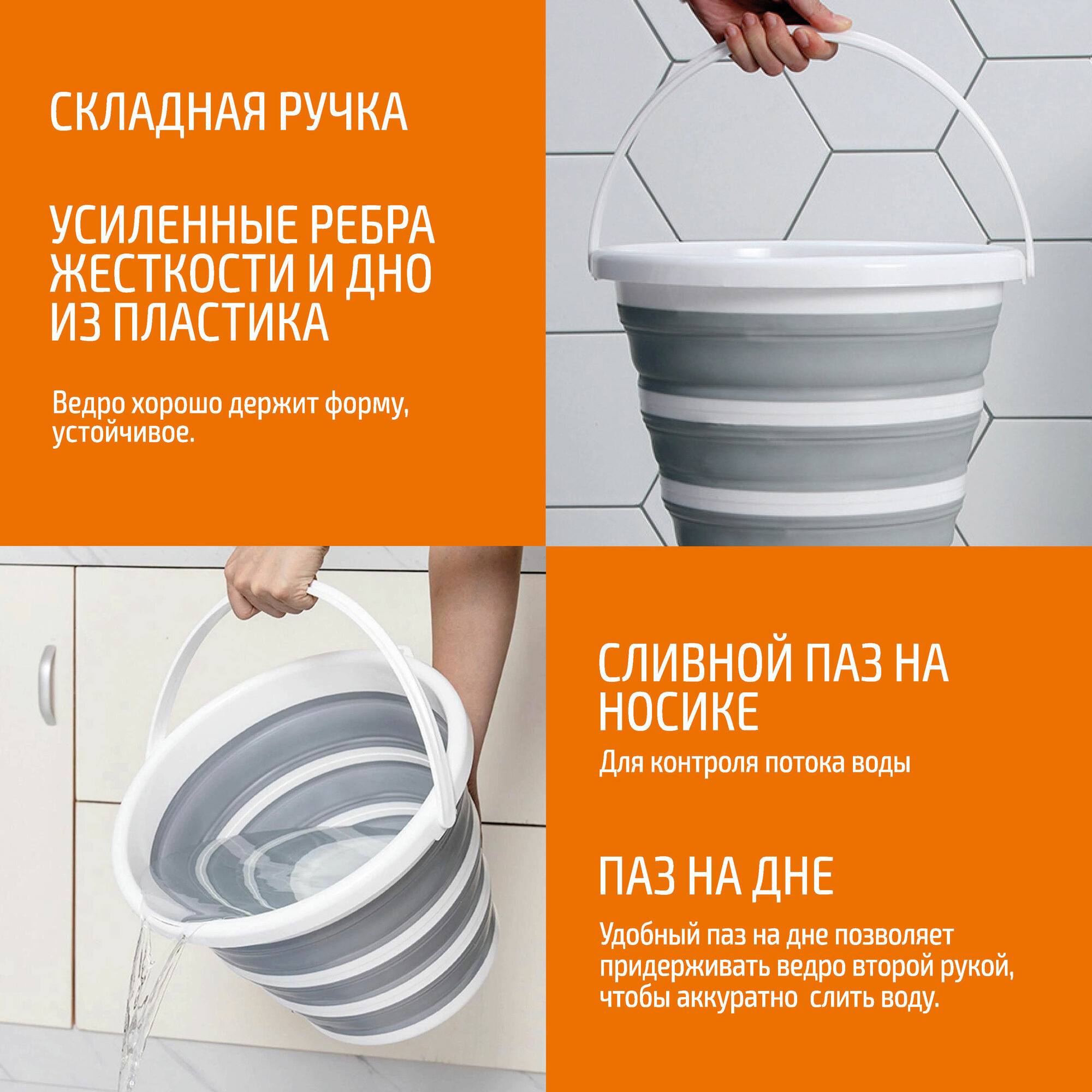 СКЛАДНАЯ РУЧКА

УСИЛЕННЫЕ РЕБРА ЖЕСТКОСТИ И ДНО ИЗ ПЛАСТИКА

Ведро хорошо держит форму, устойчивое.

СЛИВНОЙ ПАЗ НА НОСИКЕ

Для контроля потока воды

ПАЗ НА ДНЕ

Удобный паз на дне позволяет придерживать ведро второй рукой, чтобы аккуратно слить воду.