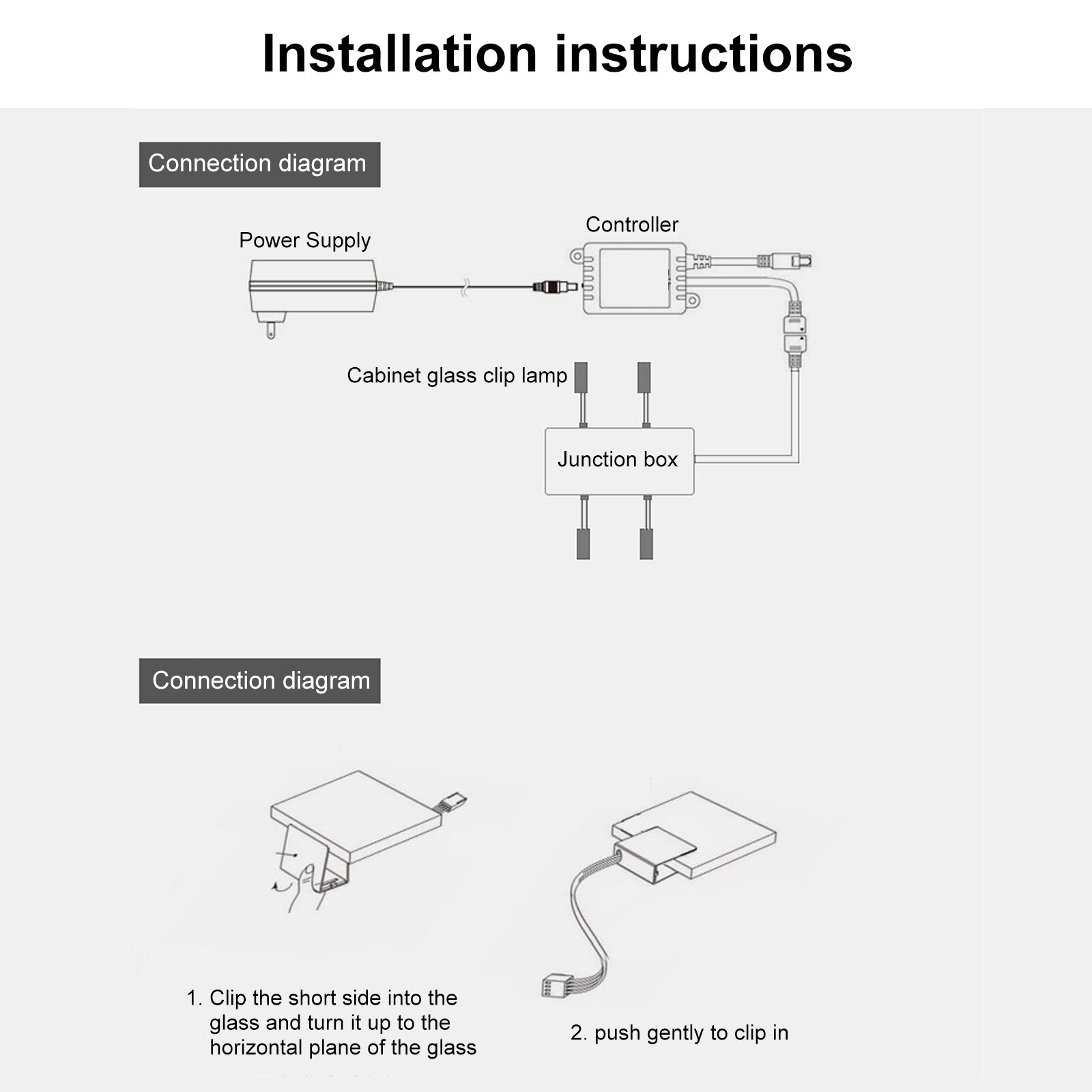 Installation instructions

Connection diagram

Power Supply

Controller

Cabinet glass clip lamp

Junction box

Connection diagram

1. Clip the short side into the glass and turn it up to the horizontal plane of the glass

2. push gently to clip in