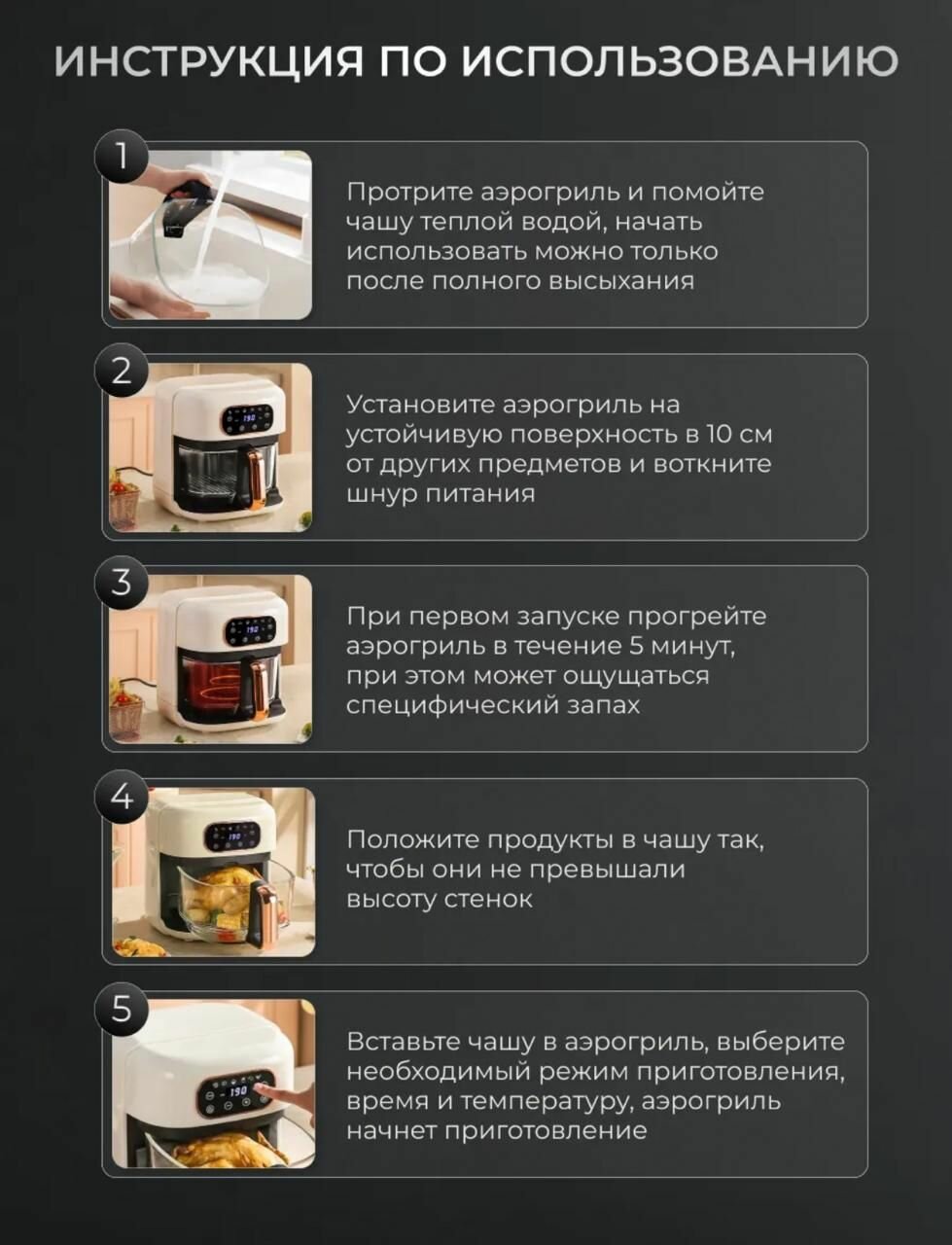 ИНСТРУКЦИЯ ПО ИСПОЛЬЗОВАНИЮ

1

Протрите аэрогриль и помойте чашу теплой водой, начать использовать можно только после полного высыхания

2

190

Установите аэрогриль на устойчивую поверхность в 10 см от других предметов и воткните шнур питания

3

190

При первом запуске прогрейте аэрогриль в течение 5 минут, при этом может ощущаться специфический запах

4

190

Положите продукты в чашу так, чтобы они не превышали высоту стенок

5

190

Вставьте чашу в аэрогриль, выберите необходимый режим приготовления, время и температуру, аэрогриль начнет приготовление