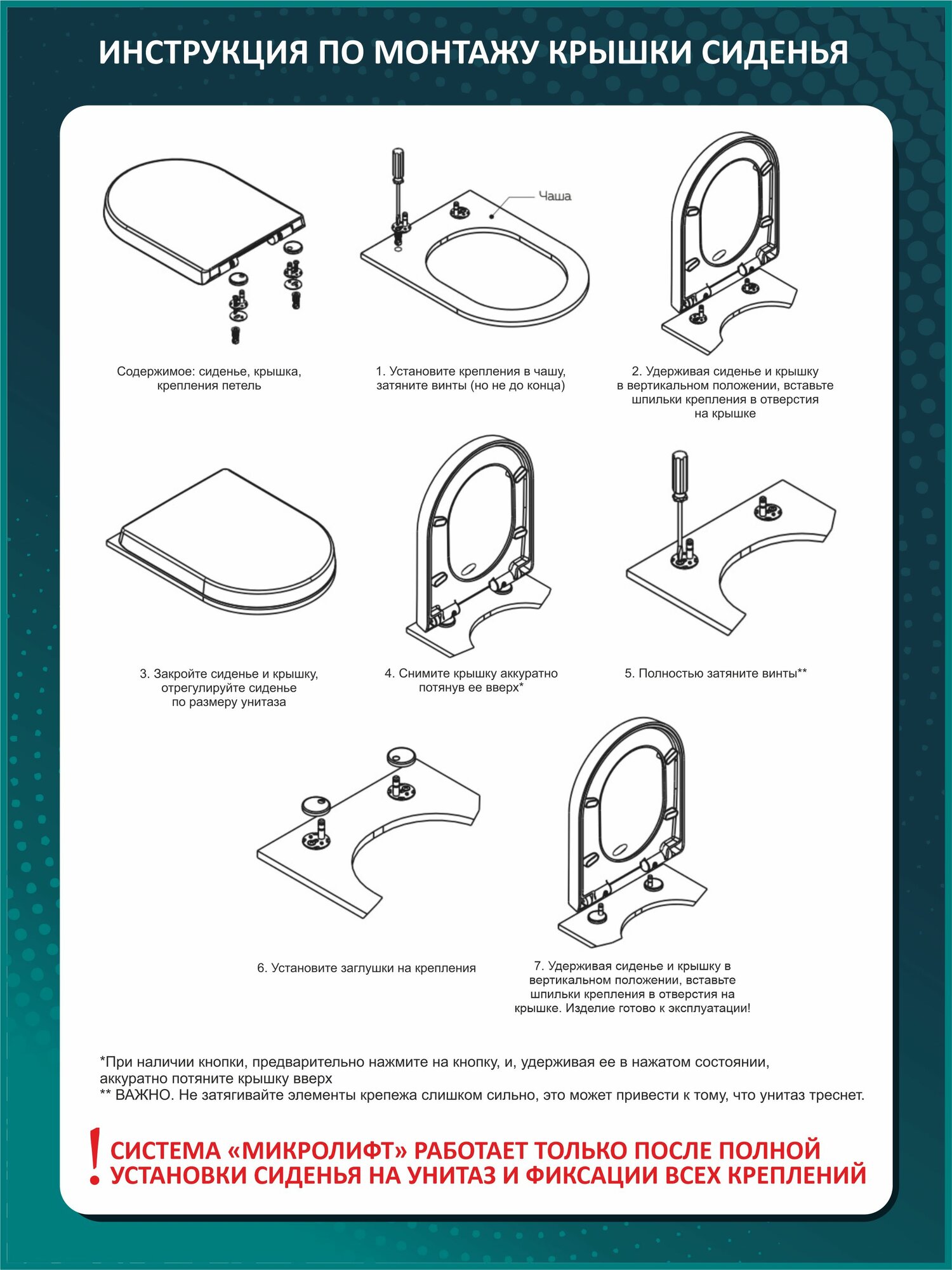 ИНСТРУКЦИЯ ПО МОНТАЖУ КРЫШКИ СИДЕНЬЯ

Чаша

Содержимое: сиденье, крышка, крепления петель

1. Установите крепления в чашу, затяните винты (но не до конца)

2. Удерживая сиденье и крышку в вертикальном положении, вставьте шпильки крепления в отверстия на крышке

3. Закройте сиденье и крышку, отрегулируйте сиденье по размеру унитаза

4. Снимите крышку аккуратно потянув ее вверх*

5. Полностью затяните винты**

6. Установите заглушки на крепления

7. Удерживая сиденье и крышку в вертикальном положении, вставьте шпильки крепления в отверстия на крышке. Изделие готово к эксплуатации!

*При наличии кнопки, предварительно нажмите на кнопку, и, удерживая ее в нажатом состоянии, аккуратно потяните крышку вверх
** ВАЖНО. Не затягивайте элементы крепежа слишком сильно, это может привести к тому, что унитаз треснет.

! СИСТЕМА «МИКРОЛИФТ» РАБОТАЕТ ТОЛЬКО ПОСЛЕ ПОЛНОЙ УСТАНОВКИ СИДЕНЬЯ НА УНИТАЗ И ФИКСАЦИИ ВСЕХ КРЕПЛЕНИЙ