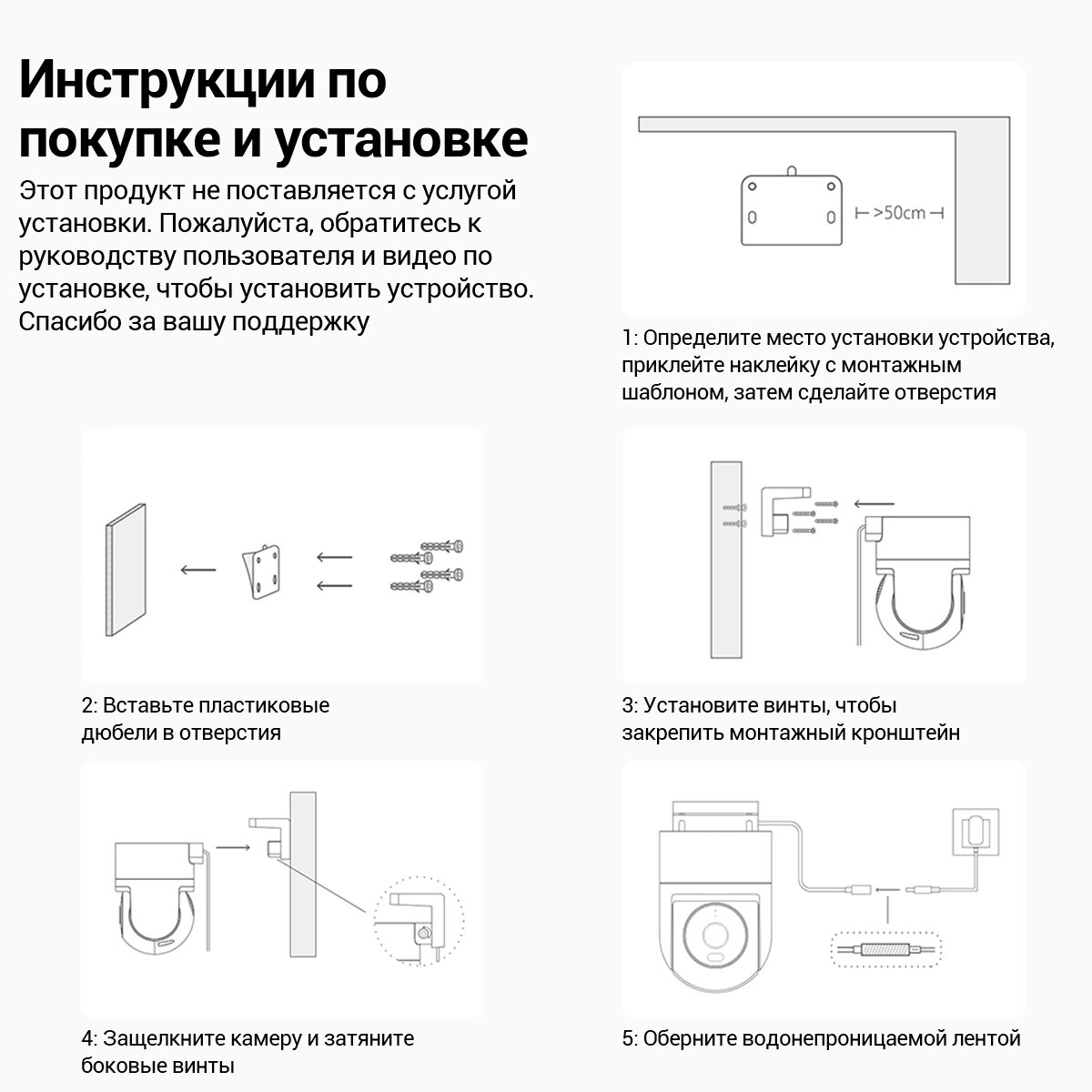 Инструкции по покупке и установке

Этот продукт не поставляется с услугой установки. Пожалуйста, обратитесь к руководству пользователя и видео по установке, чтобы установить устройство. Спасибо за вашу поддержку

>50cm

1: Определите место установки устройства, приклейте наклейку с монтажным шаблоном, затем сделайте отверстия

2: Вставьте пластиковые дюбели в отверстия

3: Установите винты, чтобы закрепить монтажный кронштейн

4: Защелкните камеру и затяните боковые винты

5: Оберните водонепроницаемой лентой