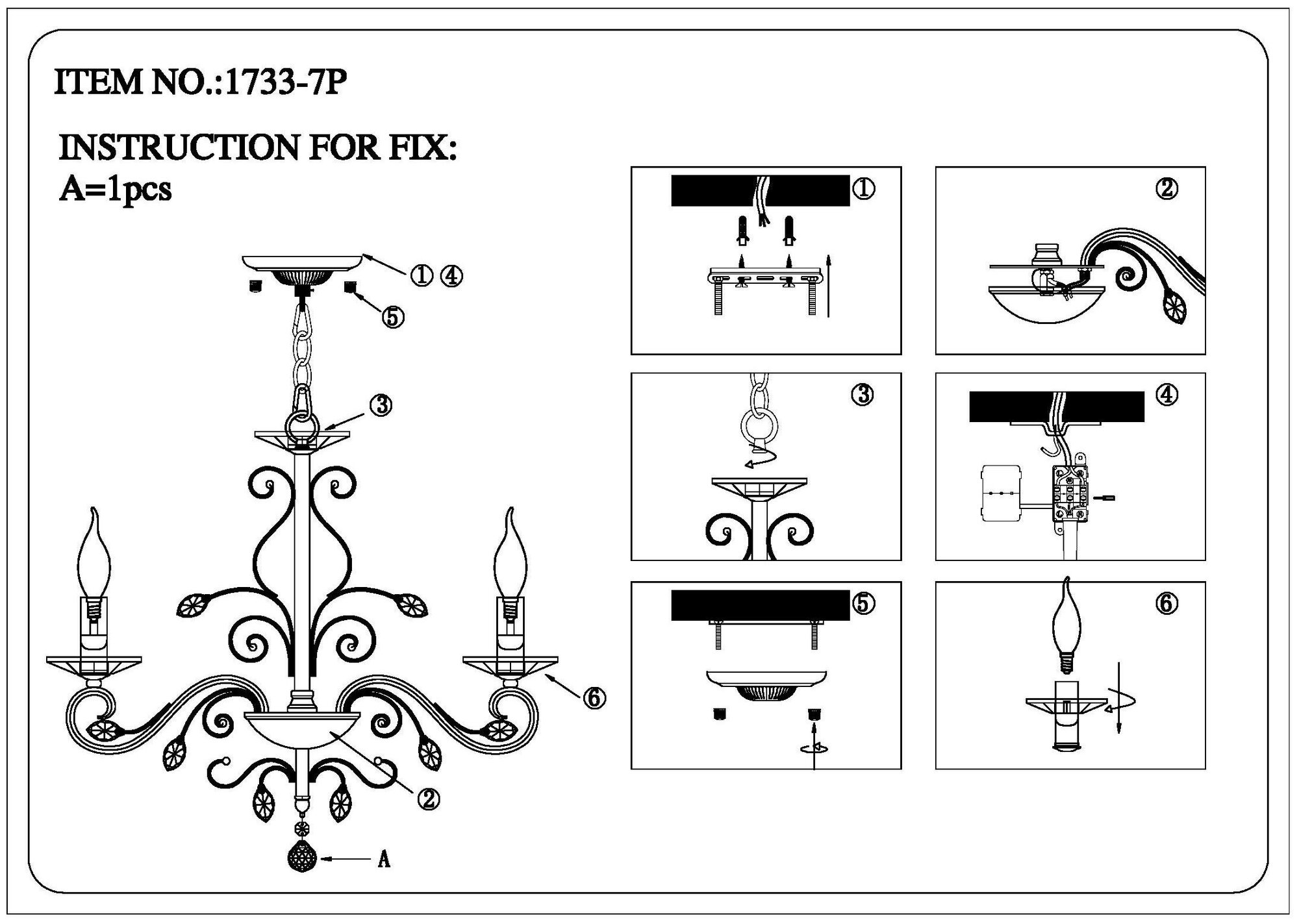 ITEM NO.:1733-7P

INSTRUCTION FOR FIX:
A=1pcs

① ④

⑤

③

⑥

②

A

①

②

③

④

⑤

⑥