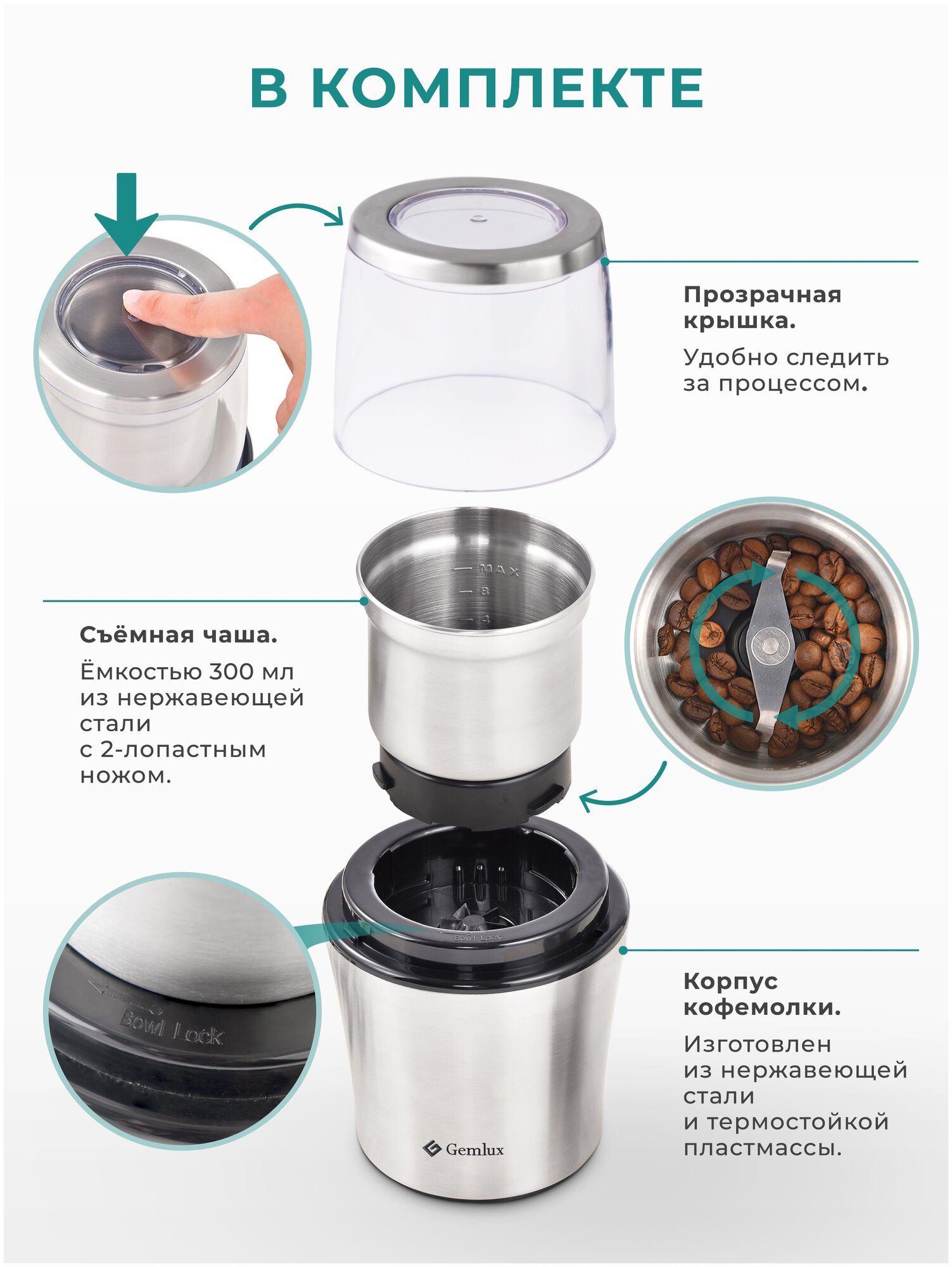 В КОМПЛЕКТЕ

Прозрачная крышка.

Удобно следить за процессом.

MAX
8
4

Съёмная чаша.

Ёмкостью 300 мл из нержавеющей стали с 2-лопастным ножом.

Bowl Lock

Bowl Lock

Корпус кофемолки.

Изготовлен из нержавеющей стали и термостойкой пластмассы.

Gemlux