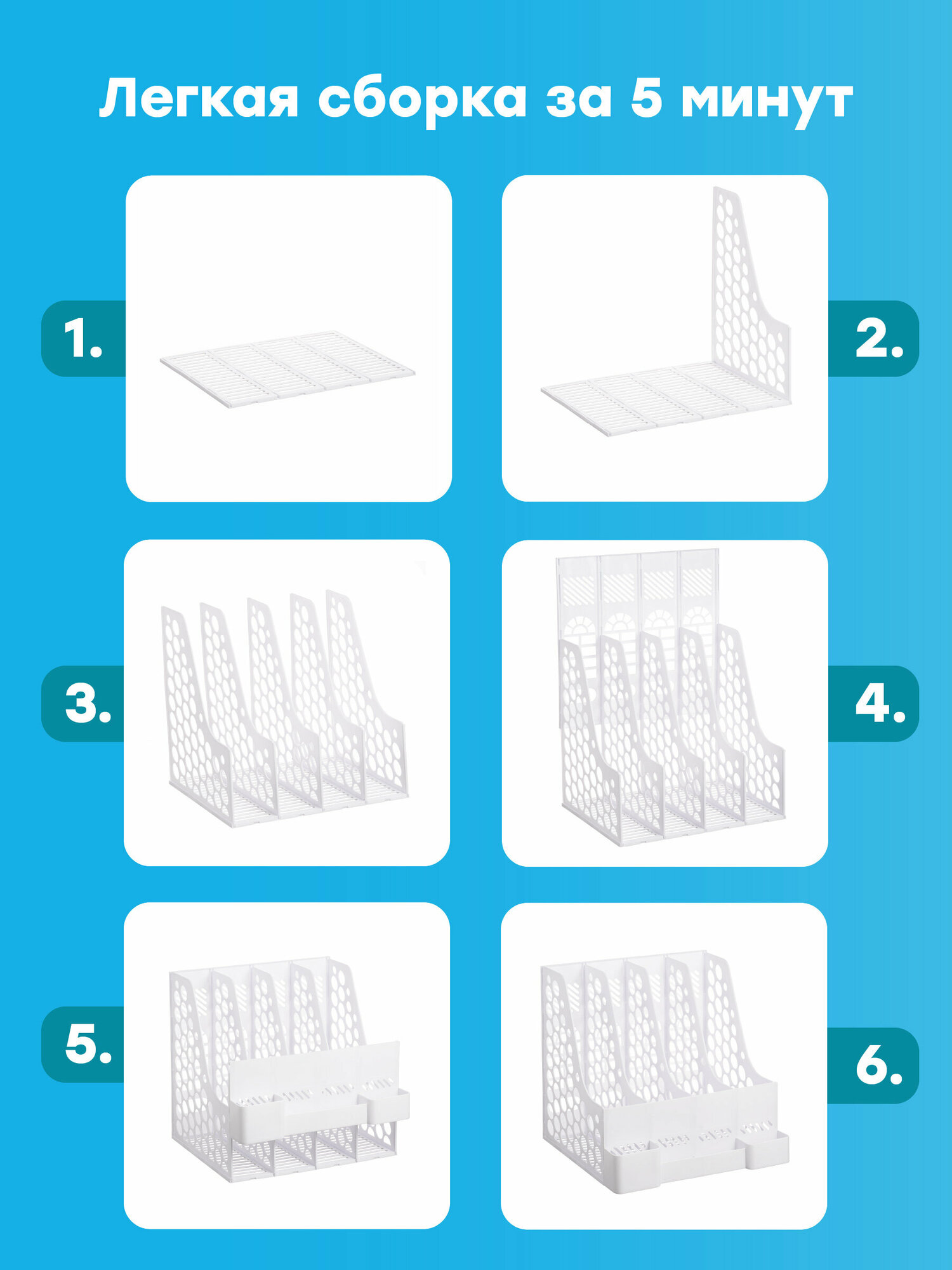 Легкая сборка за 5 минут

1.

2.

3.

4.

5.

6.