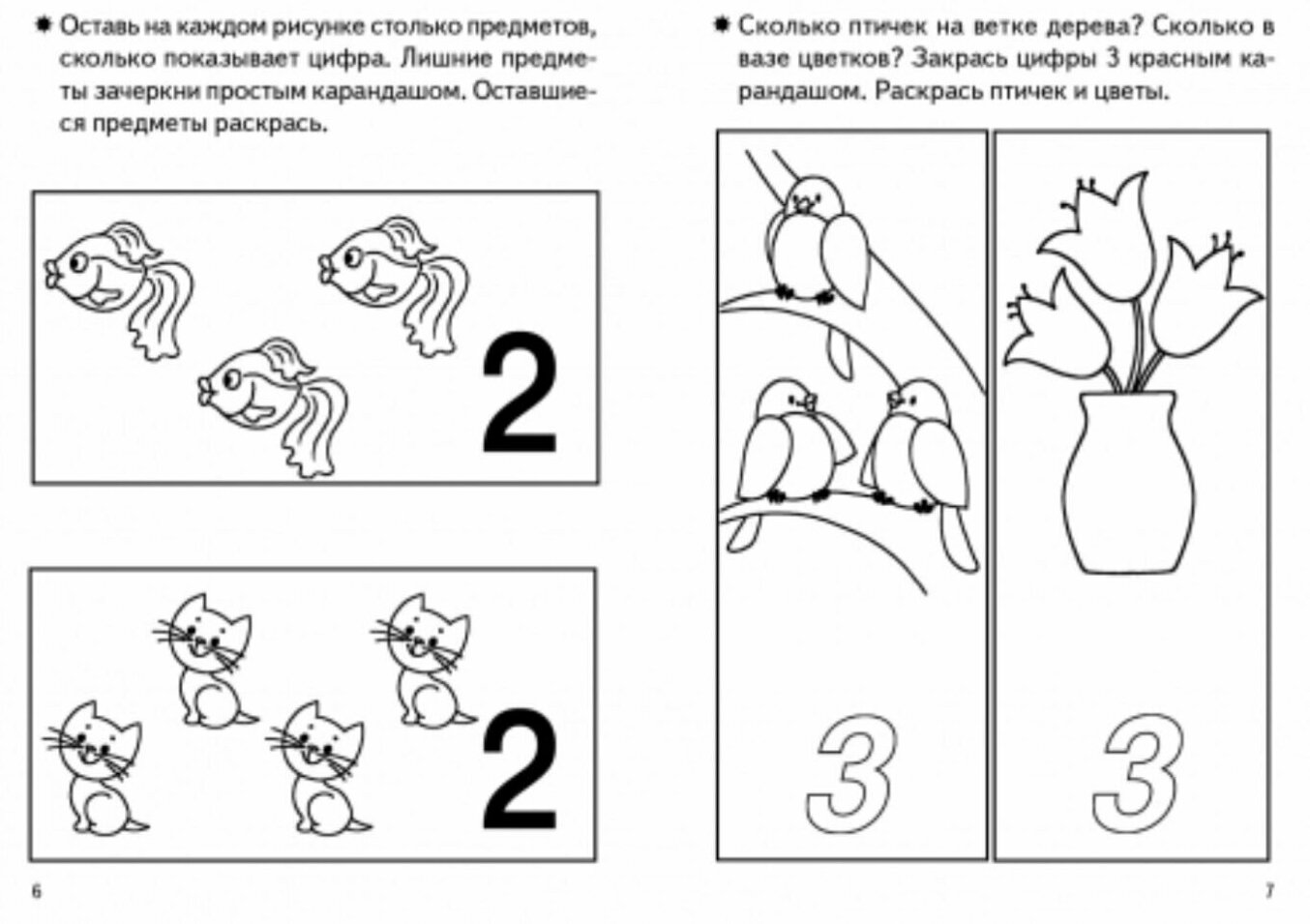 Оставь на каждом рисунке столько предметов, сколько показывает цифра. Лишние предметы зачеркни простым карандашом. Оставшиеся предметы раскрась.

2

2

6

Сколько птичек на ветке дерева? Сколько в вазе цветков? Закрась цифры 3 красным карандашом. Раскрась птичек и цветы.

3

3

7