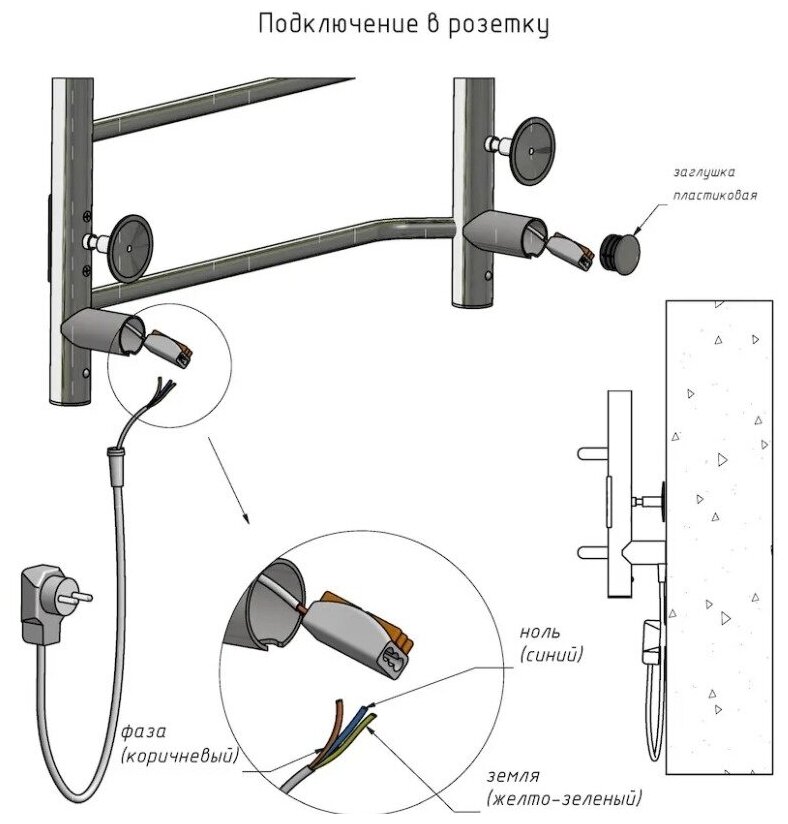 Подключение в розетку

заглушка
пластиковая

ноль
(синий)

фаза
(коричневый)

земля
(желто-зеленый)