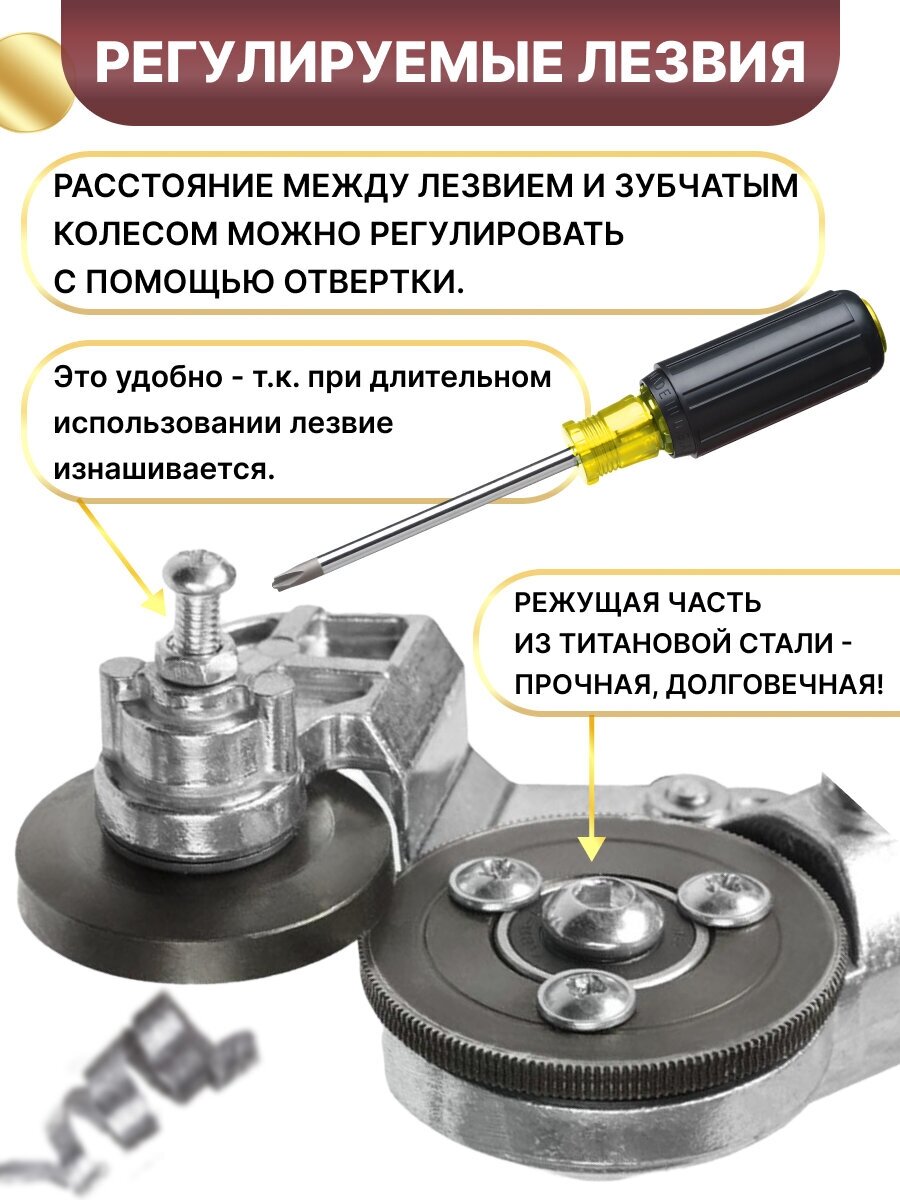 РЕГУЛИРУЕМЫЕ ЛЕЗВИЯ

РАССТОЯНИЕ МЕЖДУ ЛЕЗВИЕМ И ЗУБЧАТЫМ КОЛЕСОМ МОЖНО РЕГУЛИРОВАТЬ С ПОМОЩЬЮ ОТВЕРТКИ.

Это удобно - т.к. при длительном использовании лезвие изнашивается.

РЕЖУЩАЯ ЧАСТЬ ИЗ ТИТАНОВОЙ СТАЛИ - ПРОЧНАЯ, ДОЛГОВЕЧНАЯ!