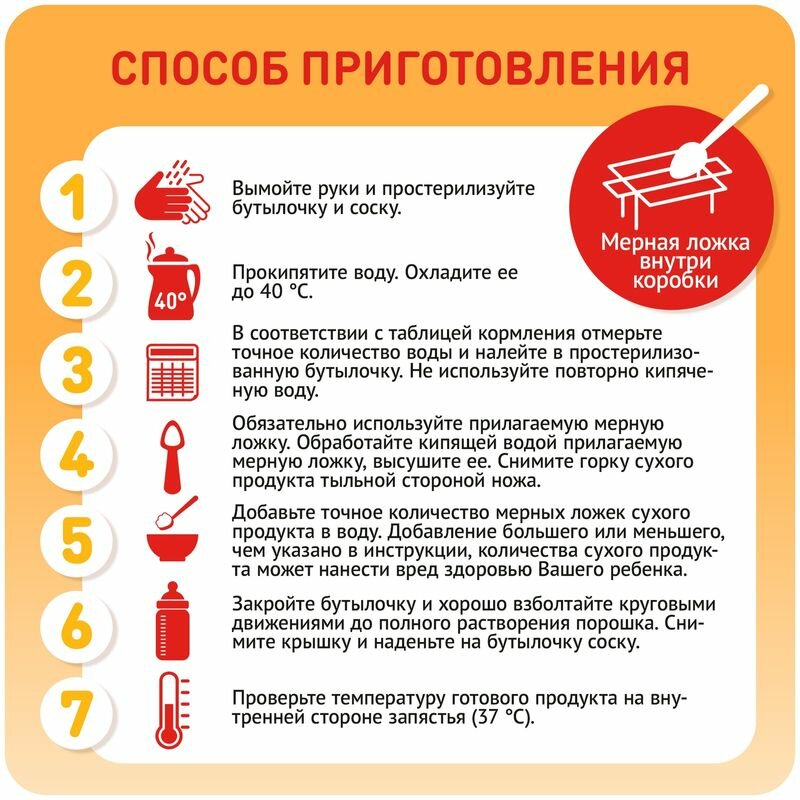 СПОСОБ ПРИГОТОВЛЕНИЯ

Мерная ложка внутри коробки

1
Вымойте руки и простерилизуйте бутылочку и соску.

2
40°
Прокипятите воду. Охладите ее до 40 °C.

3
В соответствии с таблицей кормления отмерьте точное количество воды и налейте в простерилизованную бутылочку. Не используйте повторно кипяченую воду.

4
Обязательно используйте прилагаемую мерную ложку. Обработайте кипящей водой прилагаемую мерную ложку, высушите ее. Снимите горку сухого продукта тыльной стороной ножа.

5
Добавьте точное количество мерных ложек сухого продукта в воду. Добавление большего или меньшего, чем указано в инструкции, количества сухого продукта может нанести вред здоровью Вашего ребенка.

6
Закройте бутылочку и хорошо взболтайте круговыми движениями до полного растворения порошка. Снимите крышку и наденьте на бутылочку соску.

7
Проверьте температуру готового продукта на внутренней стороне запястья (37 °C).