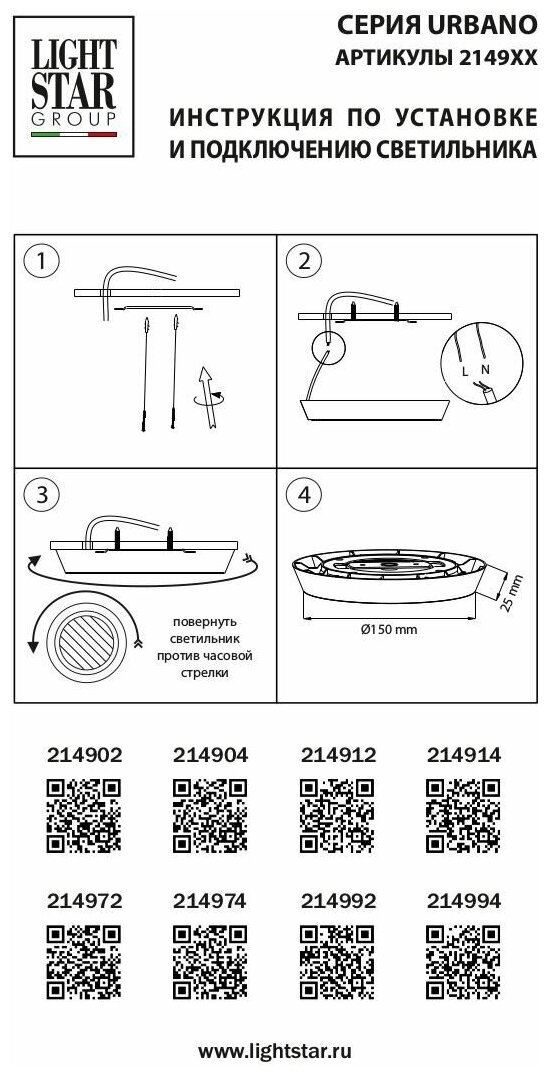 LIGHT STAR GROUP

СЕРИЯ URBANO
АРТИКУЛЫ 2149XX

ИНСТРУКЦИЯ ПО УСТАНОВКЕ
И ПОДКЛЮЧЕНИЮ СВЕТИЛЬНИКА

1

2

L N

3

повернуть светильник против часовой стрелки

4

25 mm

Ø150 mm

214902

214904

214912

214914

214972

214974

214992

214994

www.lightstar.ru