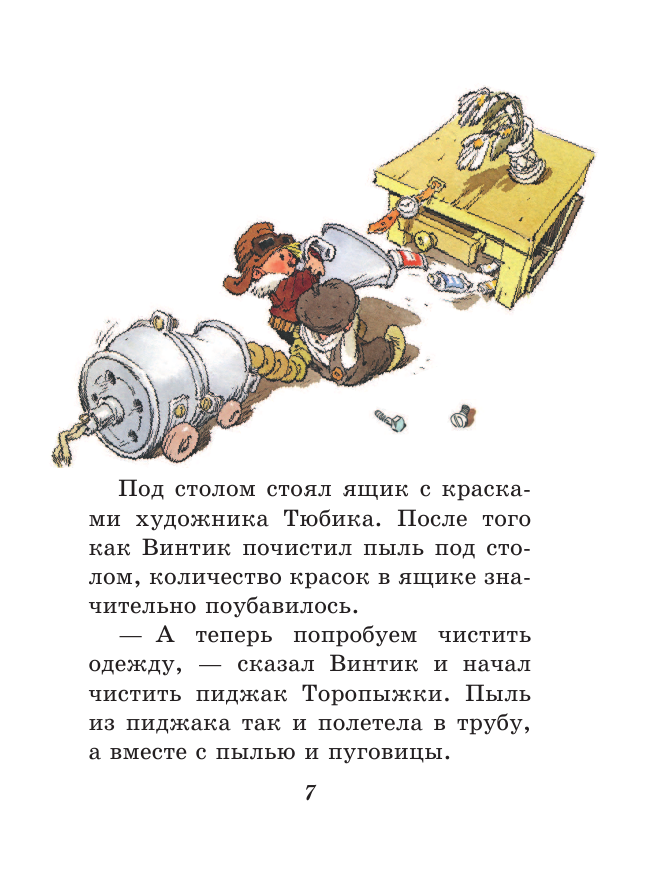 Под столом стоял ящик с красками художника Тюбика. После того как Винтик почистил пыль под столом, количество красок в ящике значительно поубавилось.

— А теперь попробуем чистить одежду, — сказал Винтик и начал чистить пиджак Торопыжки. Пыль из пиджака так и полетела в трубу, а вместе с пылью и пуговицы.

7