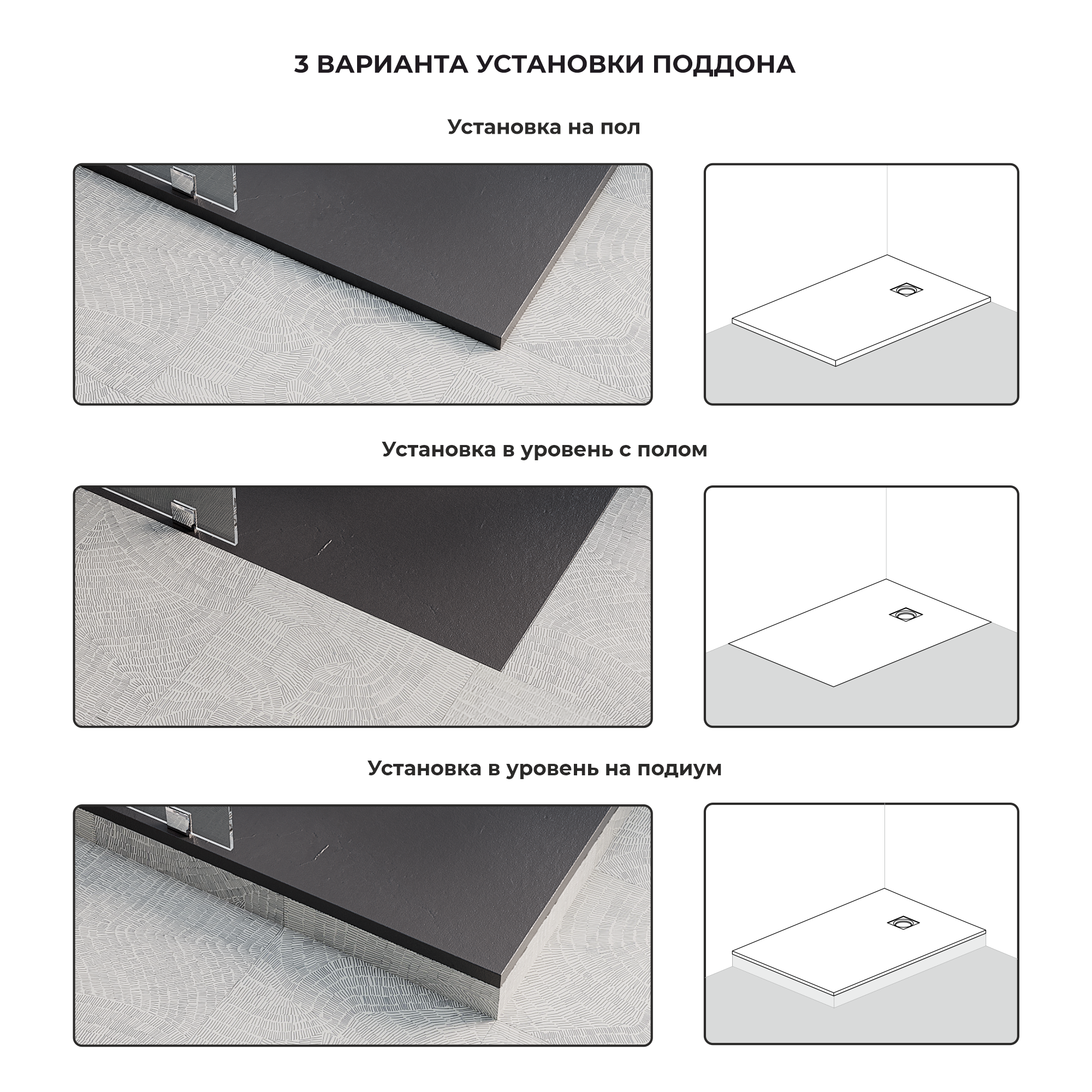 3 ВАРИАНТА УСТАНОВКИ ПОДДОНА

Установка на пол

Установка в уровень с полом

Установка в уровень на подиум