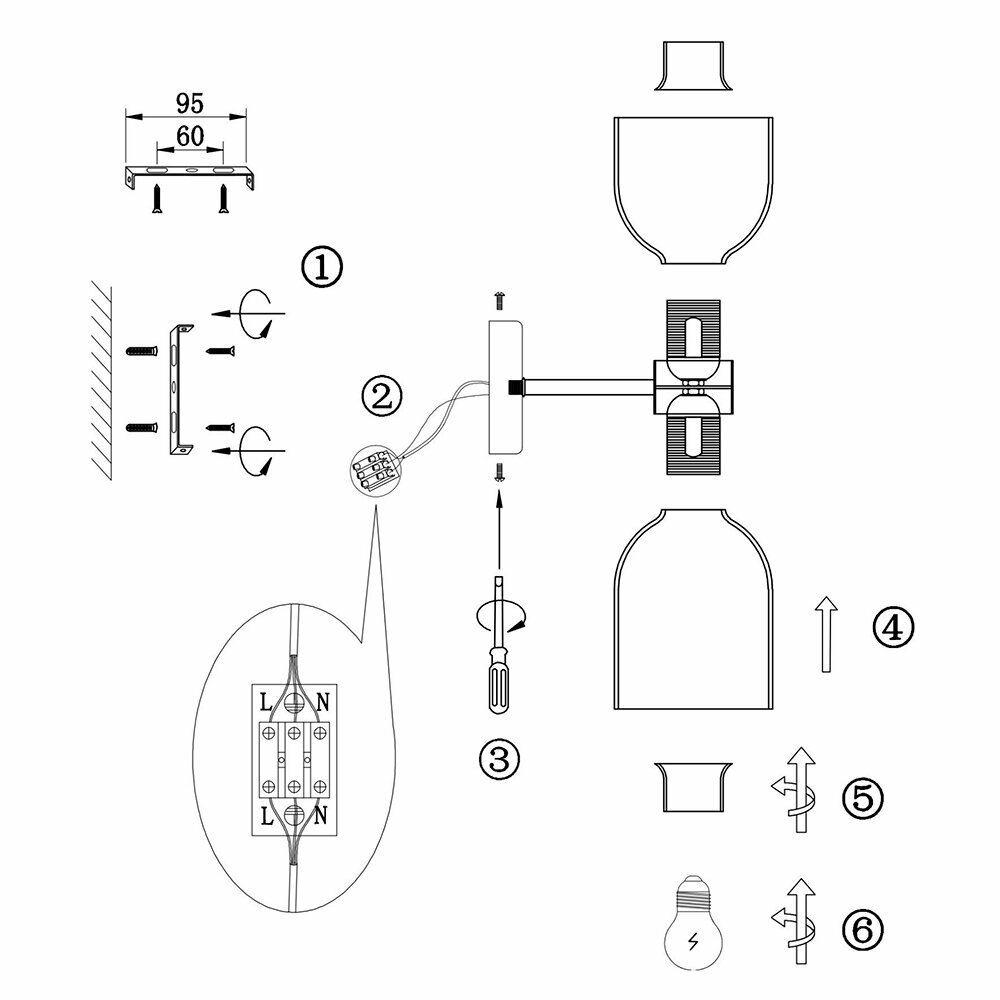 95
60
①
②
L N
L N
③
④
⑤
⑥