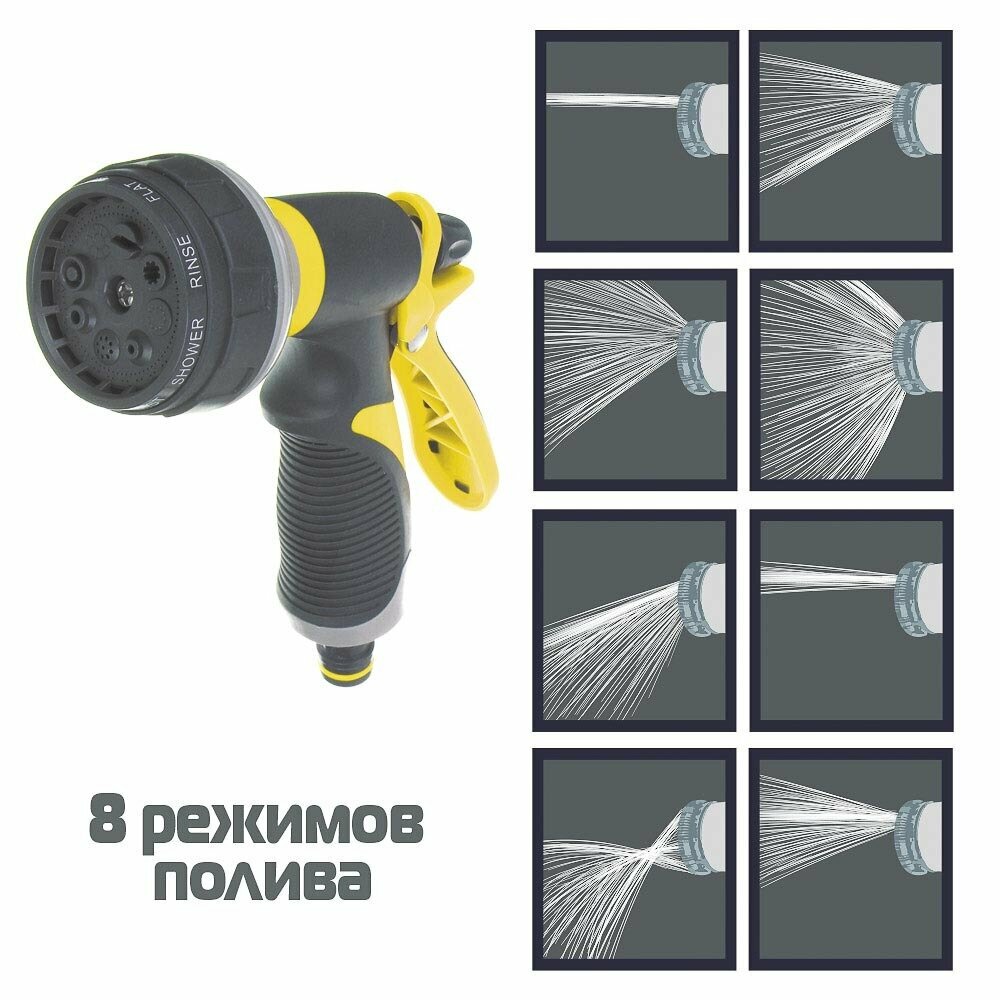 FLAT
RINSE
SHOWER

8 режимов полива