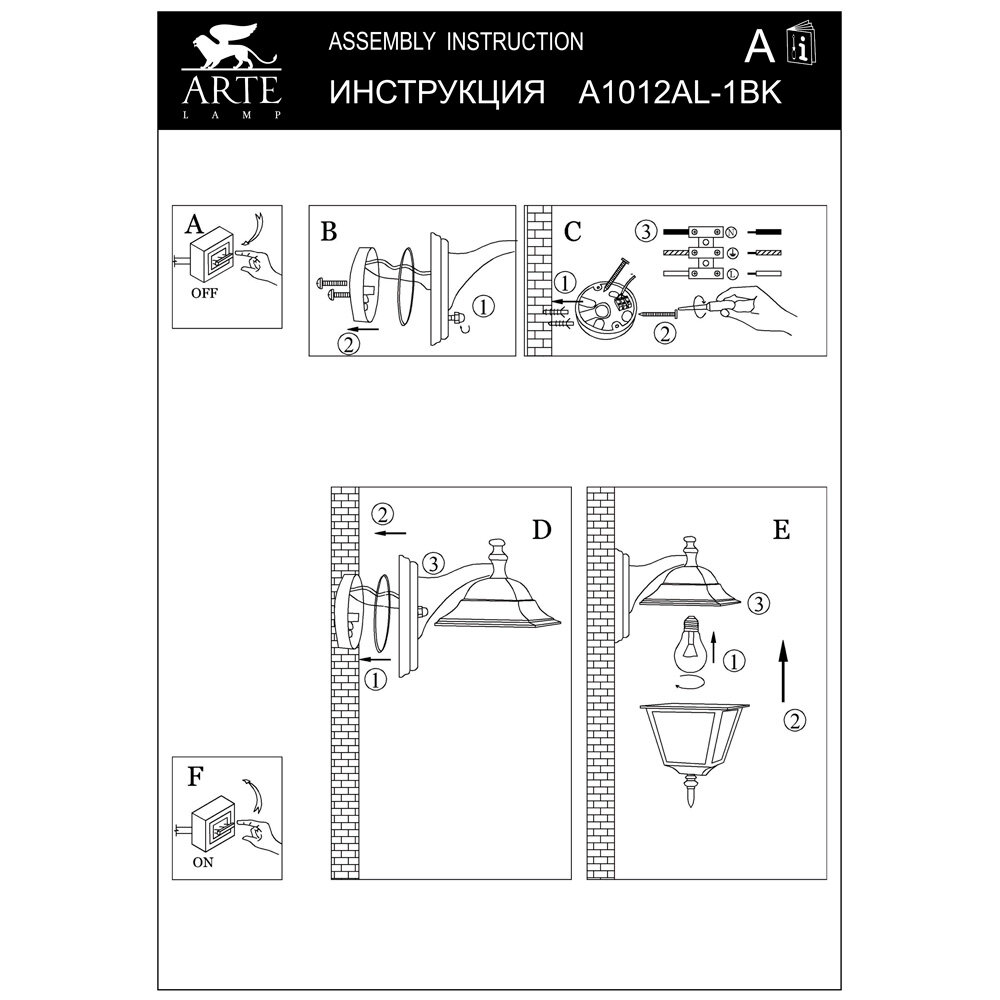 ARTE
LAMP

ASSEMBLY INSTRUCTION
ИНСТРУКЦИЯ A1012AL-1BK

A i

A
OFF

B
1
2

C
3
1
2

D
2
3
1

E
3
1
2

F
ON