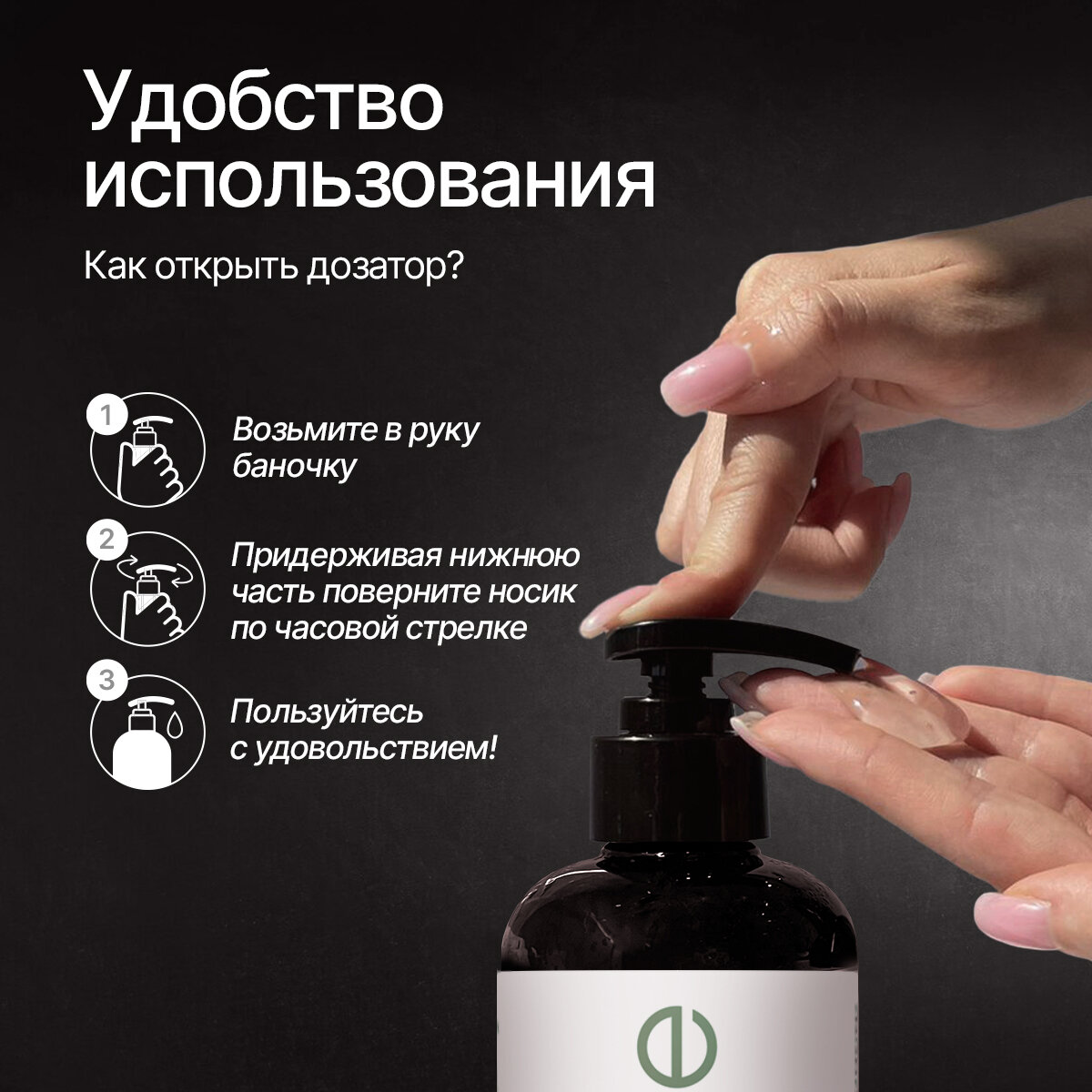 Удобство использования

Как открыть дозатор?

1

Возьмите в руку баночку

2

Придерживая нижнюю часть поверните носик по часовой стрелке

3

Пользуйтесь с удовольствием!