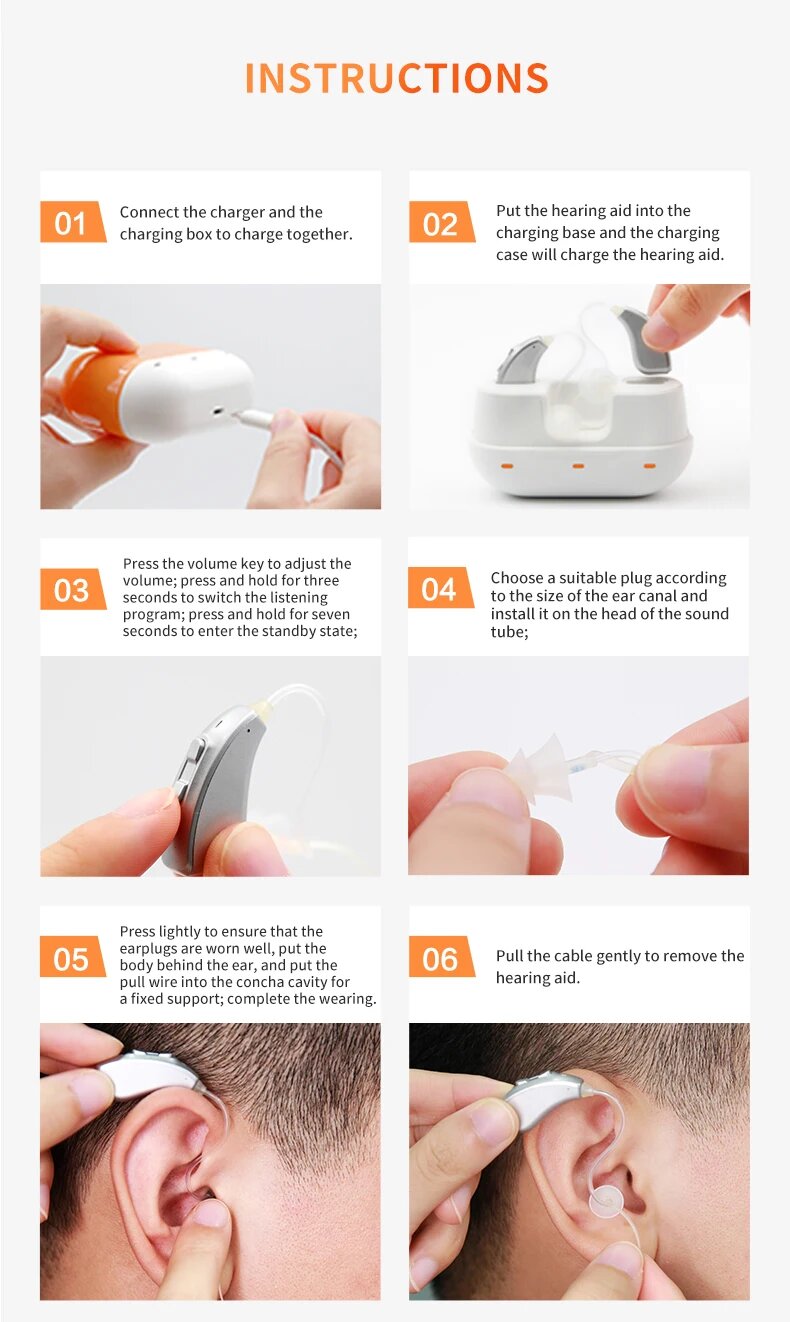 INSTRUCTIONS

01 Connect the charger and the charging box to charge together.

02 Put the hearing aid into the charging base and the charging case will charge the hearing aid.

03 Press the volume key to adjust the volume; press and hold for three seconds to switch the listening program; press and hold for seven seconds to enter the standby state;

04 Choose a suitable plug according to the size of the ear canal and install it on the head of the sound tube;

05 Press lightly to ensure that the earplugs are worn well, put the body behind the ear, and put the pull wire into the concha cavity for a fixed support; complete the wearing.

06 Pull the cable gently to remove the hearing aid.