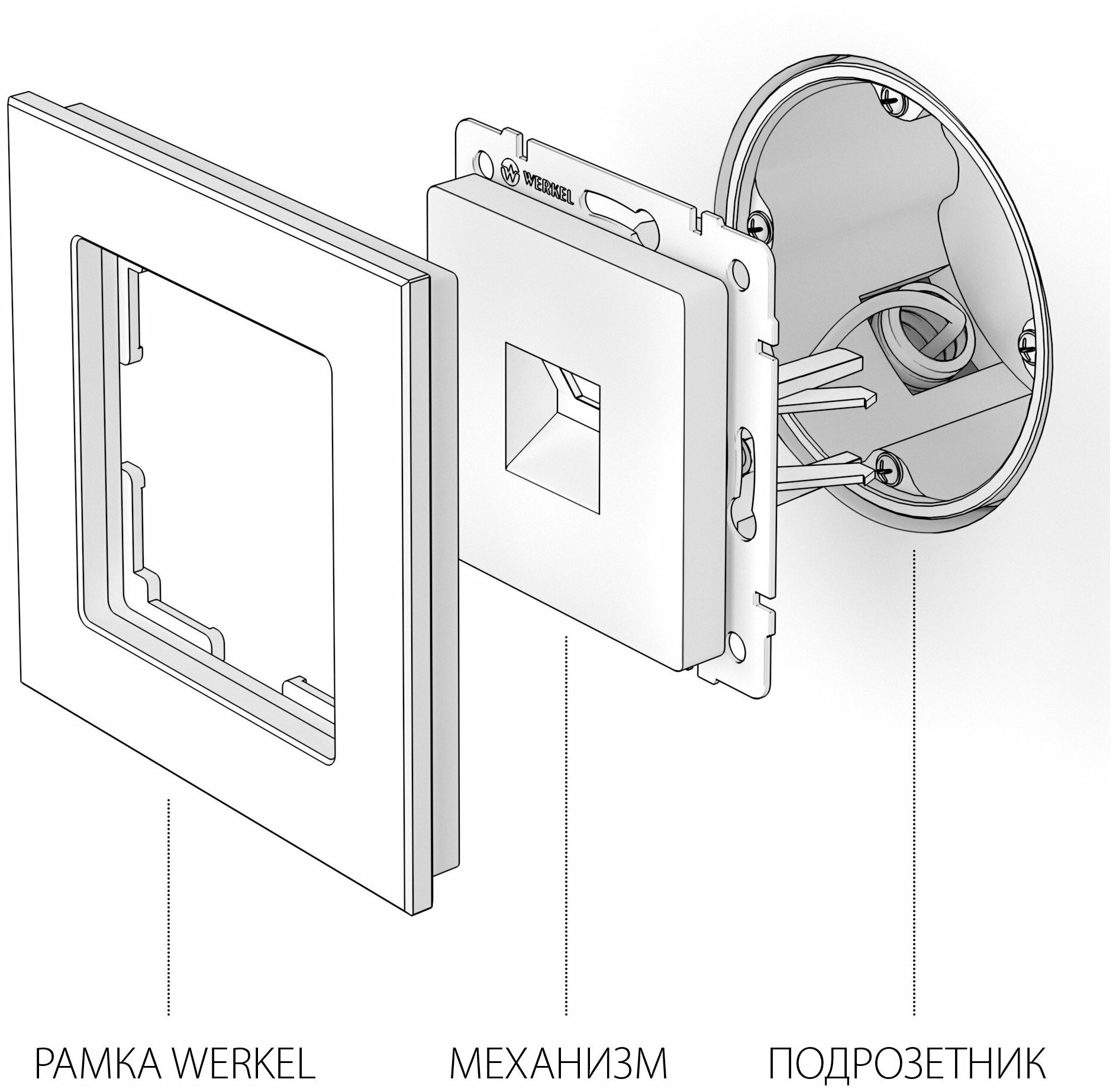 WERKEL

РАМКА WERKEL

МЕХАНИЗМ

ПОДРОЗЕТНИК