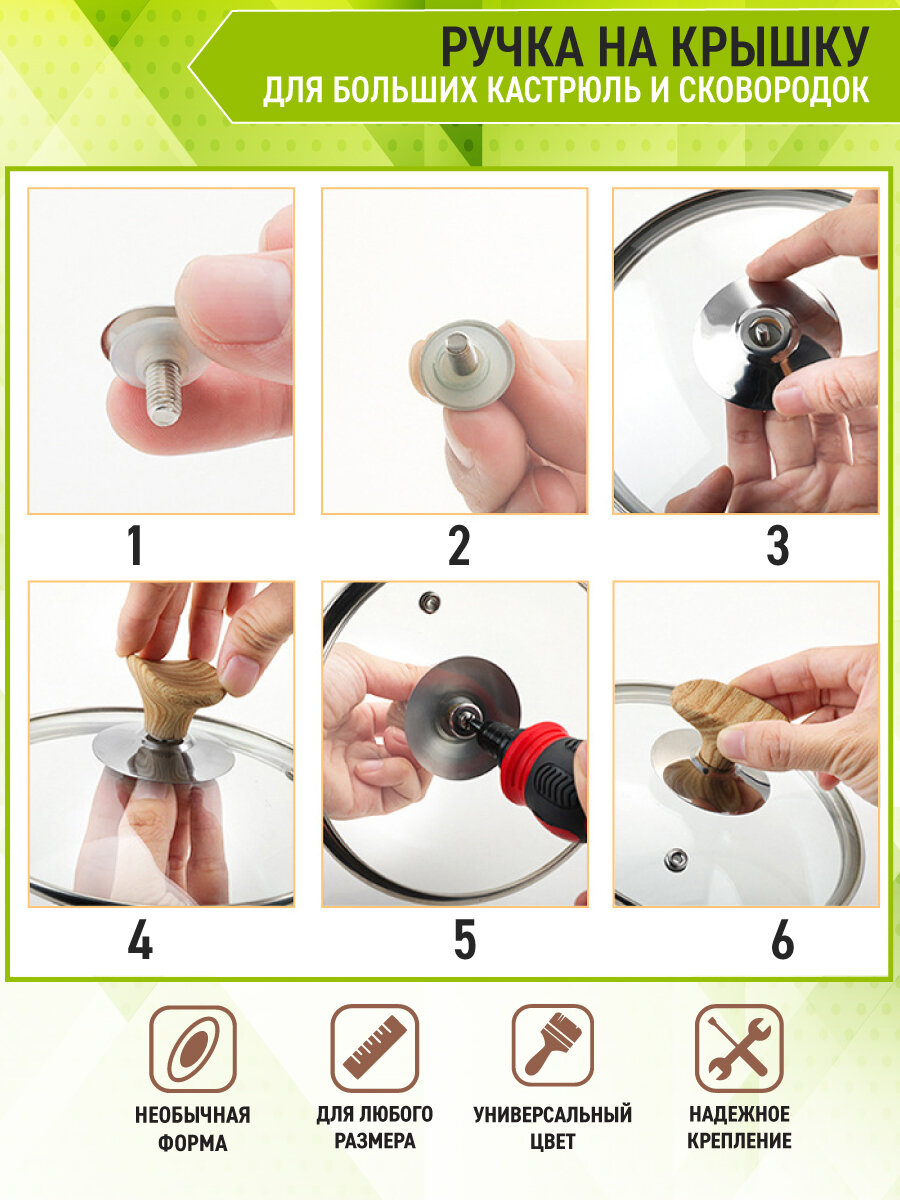 РУЧКА НА КРЫШКУ
ДЛЯ БОЛЬШИХ КАСТРЮЛЬ И СКОВОРОДОК

1

2

3

4

5

6

НЕОБЫЧНАЯ ФОРМА

ДЛЯ ЛЮБОГО РАЗМЕРА

УНИВЕРСАЛЬНЫЙ ЦВЕТ

НАДЕЖНОЕ КРЕПЛЕНИЕ