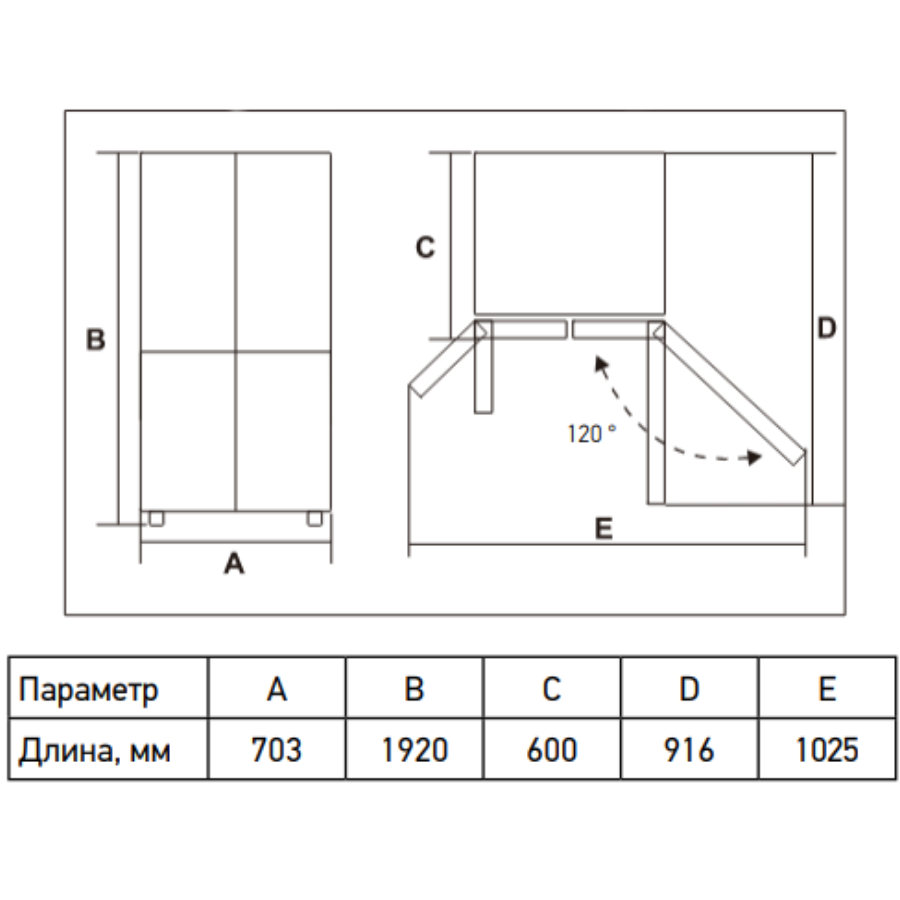 B

A

C

D

120 °

E

| Параметр | A | B | C | D | E |
|---|---|---|---|---|---|
| Длина, мм | 703 | 1920 | 600 | 916 | 1025 |