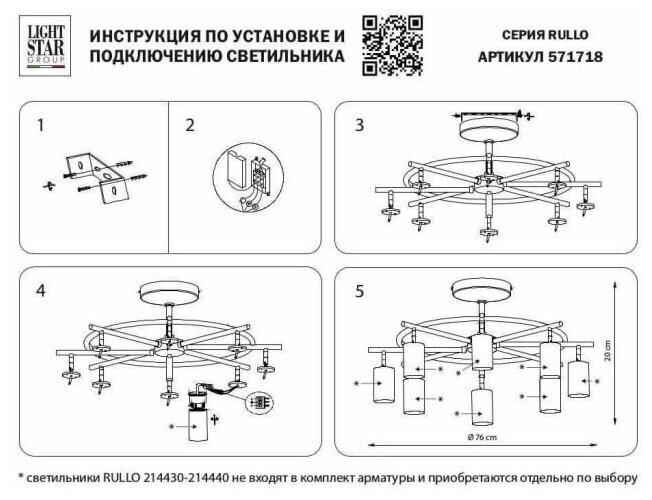 LIGHT STAR GROUP

ИНСТРУКЦИЯ ПО УСТАНОВКЕ И ПОДКЛЮЧЕНИЮ СВЕТИЛЬНИКА

СЕРИЯ RULLO
АРТИКУЛ 571718

1

2

3

4

*

5

*
*
*
*
*
*
*
*

20 cm

Ø 76 cm

* светильники RULLO 214430-214440 не входят в комплект арматуры и приобретаются отдельно по выбору