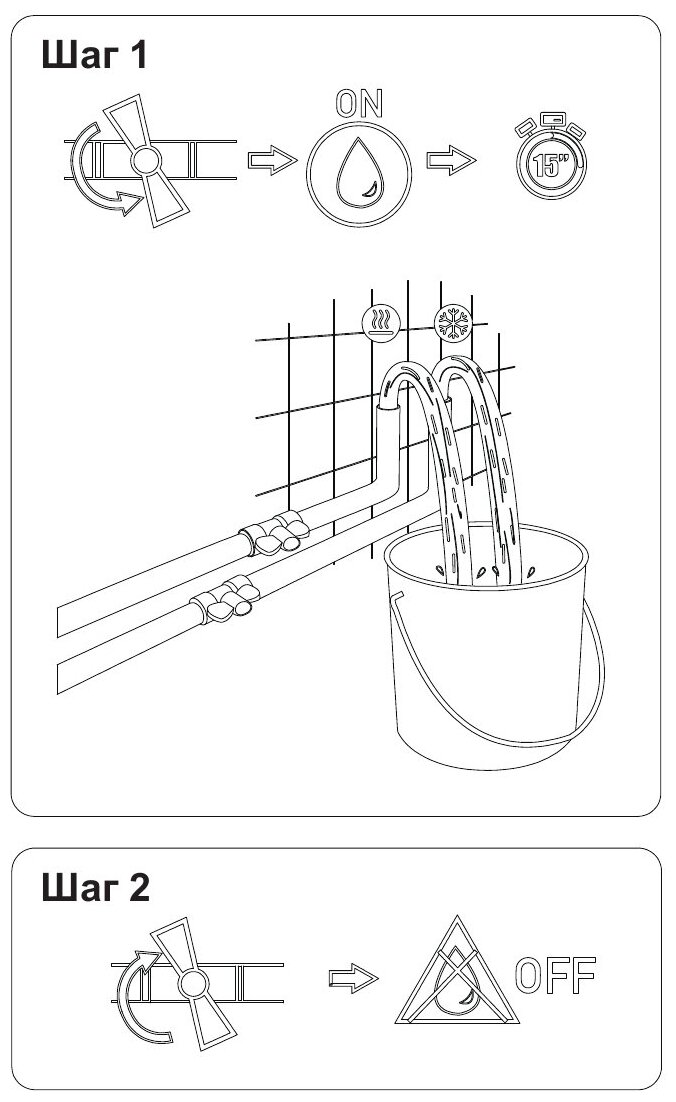 Шаг 1

ON

15"

Шаг 2

OFF