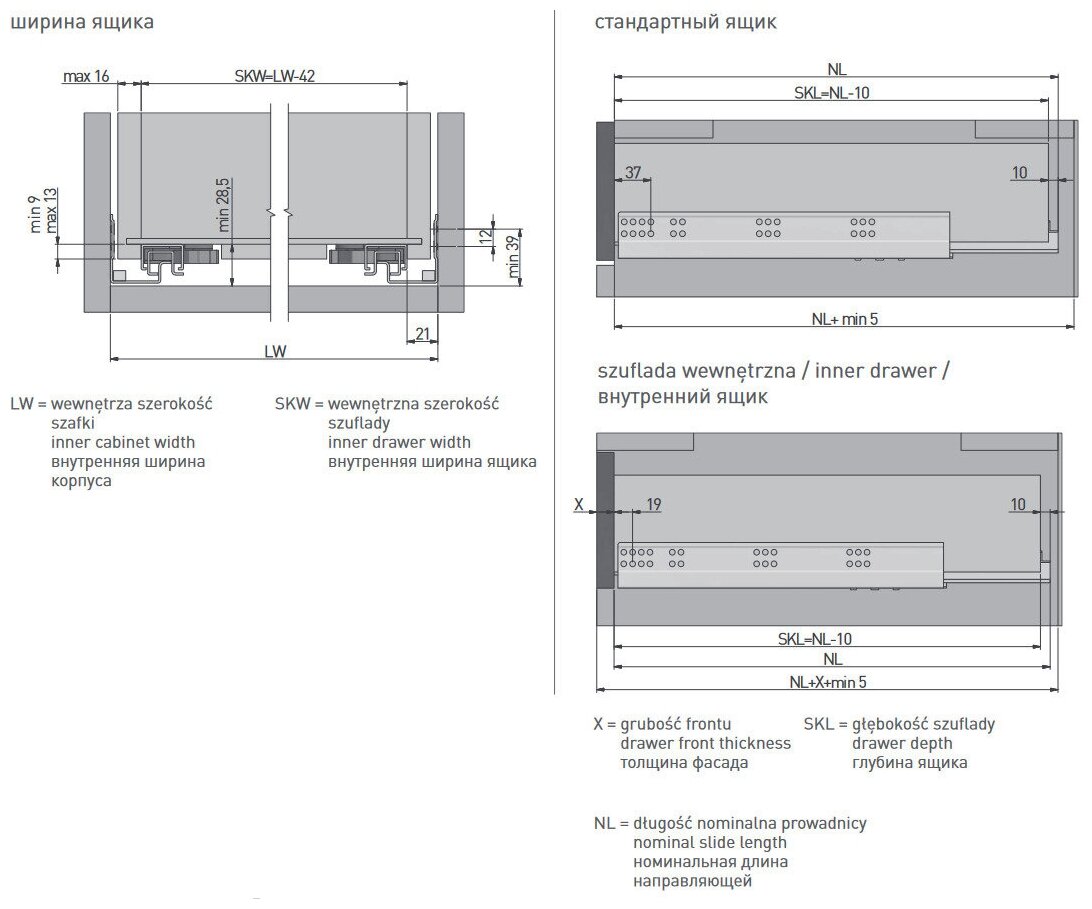 ширина ящика

max 16
SKW=LW-42
min 9
max 13
min 28,5
12
min 39
21
LW

LW = wewnętrza szerokość szafki
inner cabinet width
внутренняя ширина корпуса

SKW = wewnętrzna szerokość szuflady
inner drawer width
внутренняя ширина ящика

стандартный ящик

NL
SKL=NL-10
37
10
NL+ min 5

szuflada wewnętrzna / inner drawer / внутренний ящик

X
19
10
SKL=NL-10
NL
NL+X+min 5

X = grubość frontu
drawer front thickness
толщина фасада

SKL = głębokość szuflady
drawer depth
глубина ящика

NL = długość nominalna prowadnicy
nominal slide length
номинальная длина направляющей