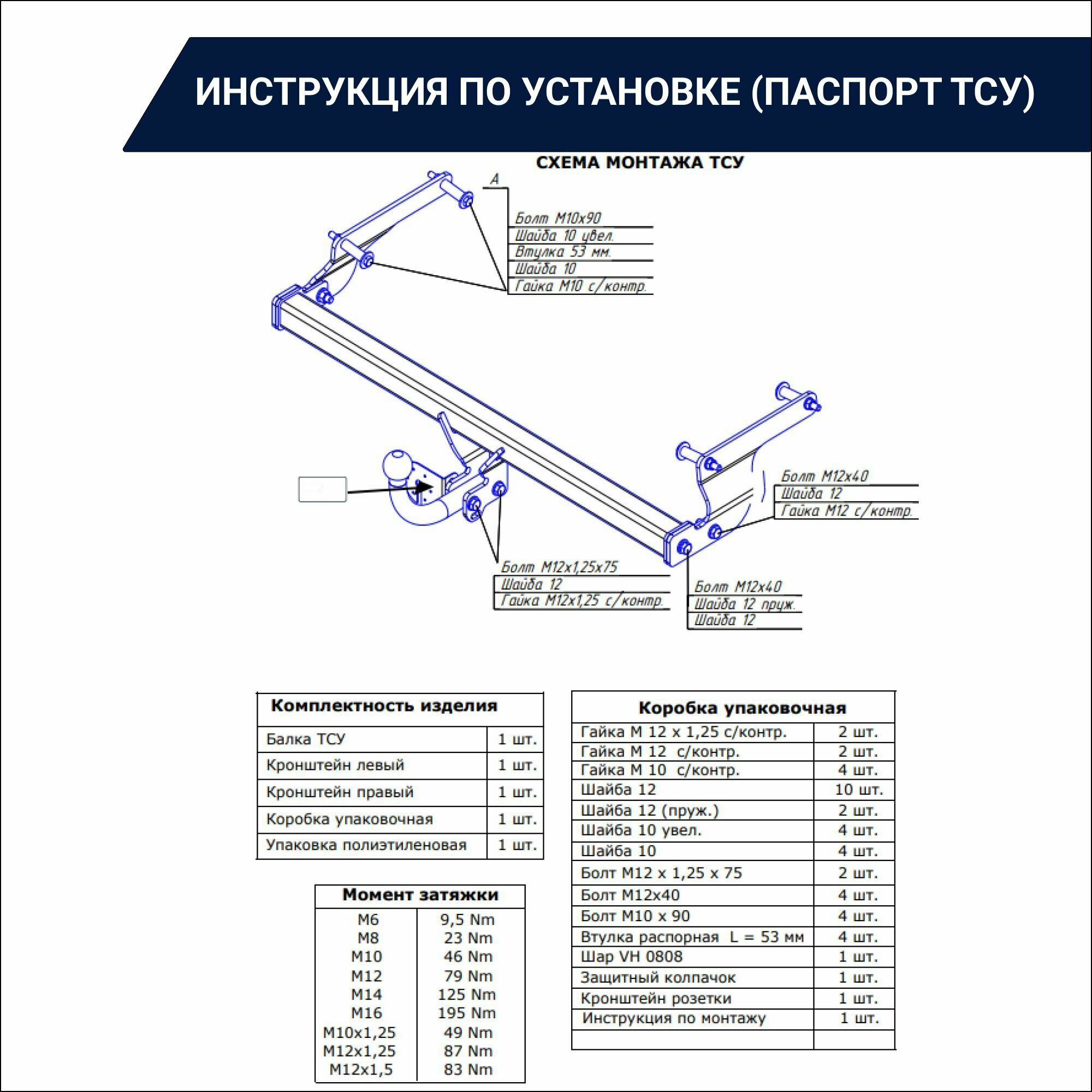 ИНСТРУКЦИЯ ПО УСТАНОВКЕ (ПАСПОРТ ТСУ)

СХЕМА МОНТАЖА ТСУ

А

Болт М10х90
Шайба 10 увел.
Втулка 53 мм.
Шайба 10
Гайка М10 с/контр.

Болт М12х40
Шайба 12
Гайка М12 с/контр.

Болт М12х1,25х75
Шайба 12
Гайка М12х1,25 с/контр.

Болт М12х40
Шайба 12 пруж.
Шайба 12

| Комплектность изделия | |
|---|---|
| Балка ТСУ | 1 шт. |
| Кронштейн левый | 1 шт. |
| Кронштейн правый | 1 шт. |
| Коробка упаковочная | 1 шт. |
| Упаковка полиэтиленовая | 1 шт. |

| Момент затяжки | |
|---|---|
| М6 | 9,5 Nm |
| М8 | 23 Nm |
| М10 | 46 Nm |
| М12 | 79 Nm |
| М14 | 125 Nm |
| М16 | 195 Nm |
| М10х1,25 | 49 Nm |
| М12х1,25 | 87 Nm |
| М12х1,5 | 83 Nm |

| Коробка упаковочная | |
|---|---|
| Гайка М 12 х 1,25 с/контр. | 2 шт. |
| Гайка М 12 с/контр. | 2 шт. |
| Гайка М 10 с/контр. | 4 шт. |
| Шайба 12 | 10 шт. |
| Шайба 12 (пруж.) | 2 шт. |
| Шайба 10 увел. | 4 шт. |
| Шайба 10 | 4 шт. |
| Болт М12 х 1,25 х 75 | 2 шт. |
| Болт М12х40 | 4 шт. |
| Болт М10 х 90 | 4 шт. |
| Втулка распорная L = 53 мм | 4 шт. |
| Шар VH 0808 | 1 шт. |
| Защитный колпачок | 1 шт. |
| Кронштейн розетки | 1 шт. |
| Инструкция по монтажу | 1 шт. |
| | |