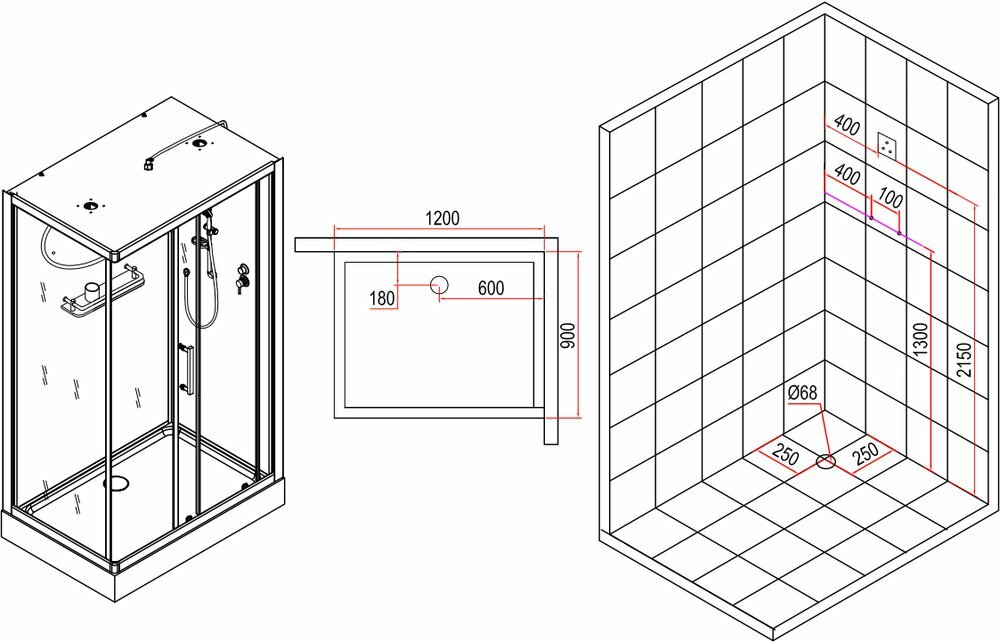 1200
180
600
900
400
400
100
1300
2150
Ø68
250
250