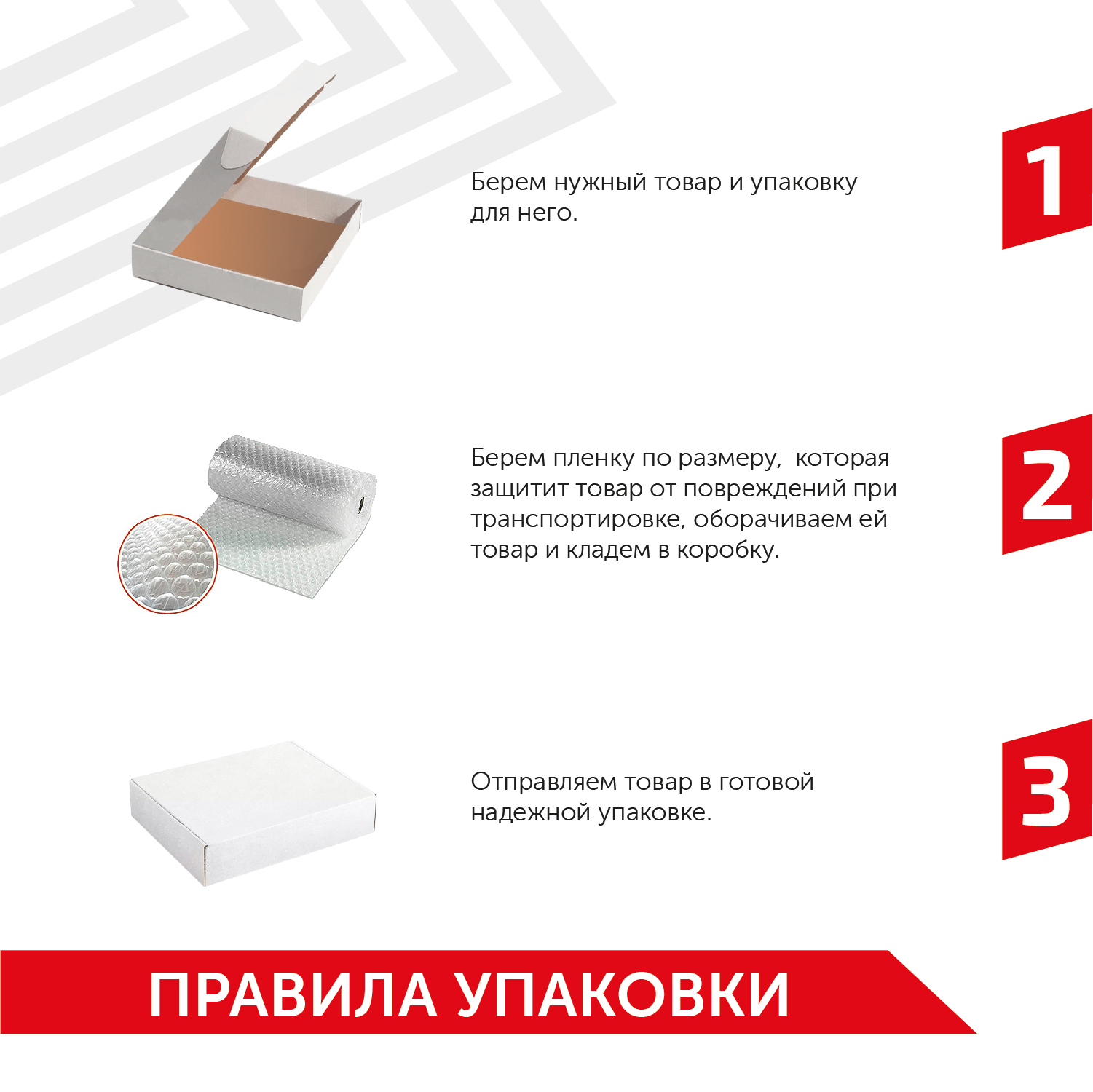 Берем нужный товар и упаковку для него.

1

Берем пленку по размеру, которая защитит товар от повреждений при транспортировке, оборачиваем ей товар и кладем в коробку.

2

Отправляем товар в готовой надежной упаковке.

3

ПРАВИЛА УПАКОВКИ