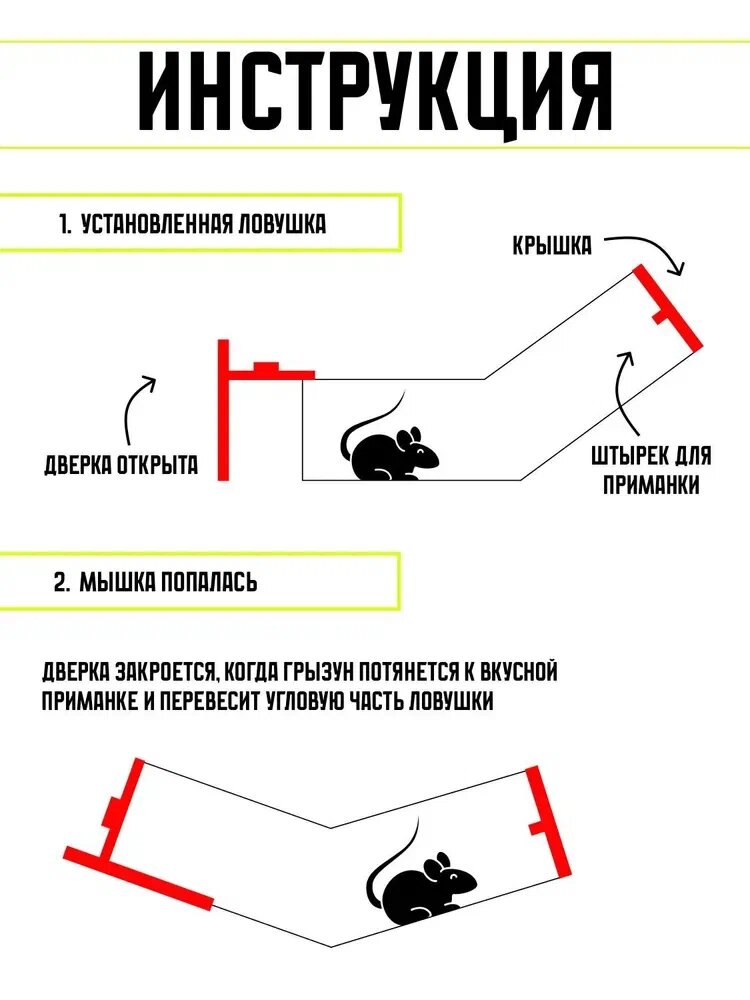 ИНСТРУКЦИЯ

1. УСТАНОВЛЕННАЯ ЛОВУШКА

КРЫШКА

ДВЕРКА ОТКРЫТА

ШТЫРЕК ДЛЯ ПРИМАНКИ

2. МЫШКА ПОПАЛАСЬ

ДВЕРКА ЗАКРОЕТСЯ, КОГДА ГРЫЗУН ПОТЯНЕТСЯ К ВКУСНОЙ ПРИМАНКЕ И ПЕРЕВЕСИТ УГЛОВУЮ ЧАСТЬ ЛОВУШКИ