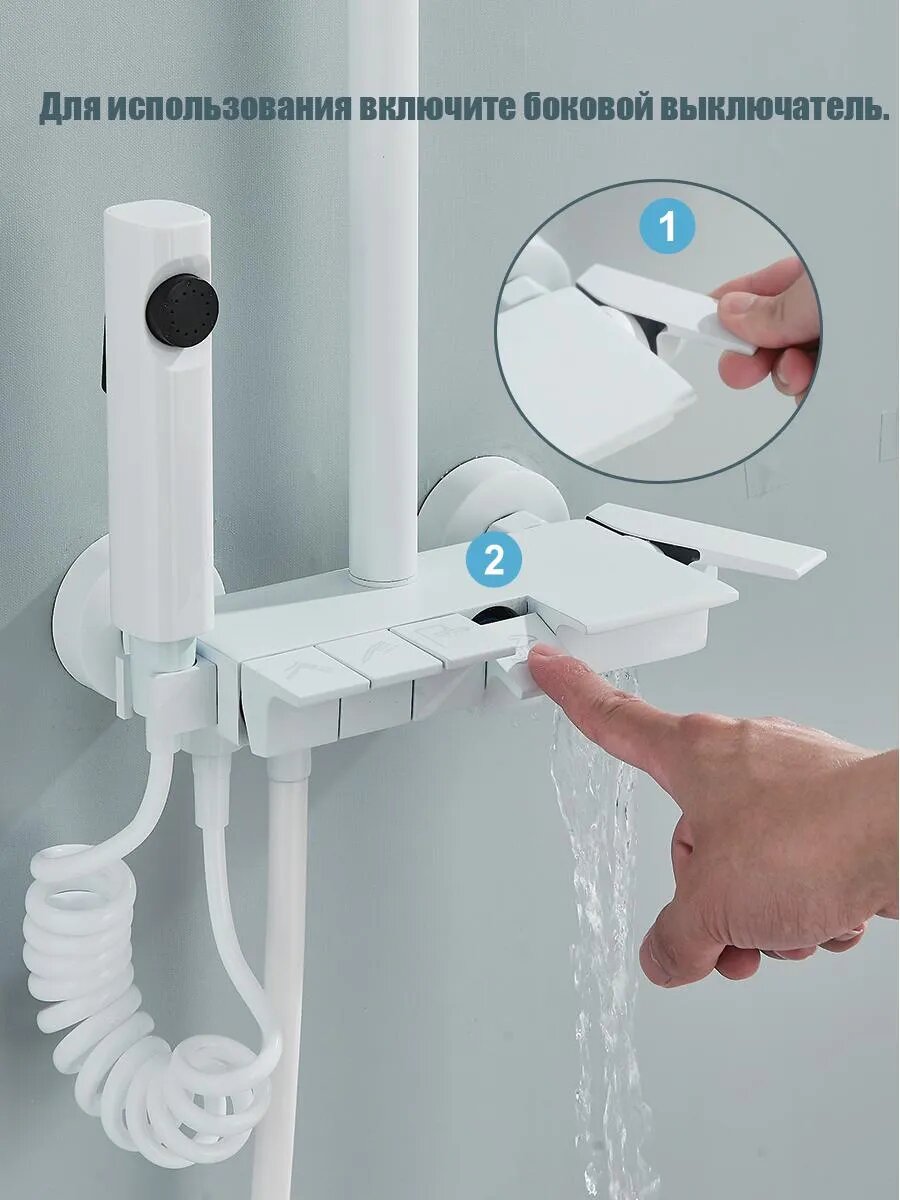 Для использования включите боковой выключатель.

1

2