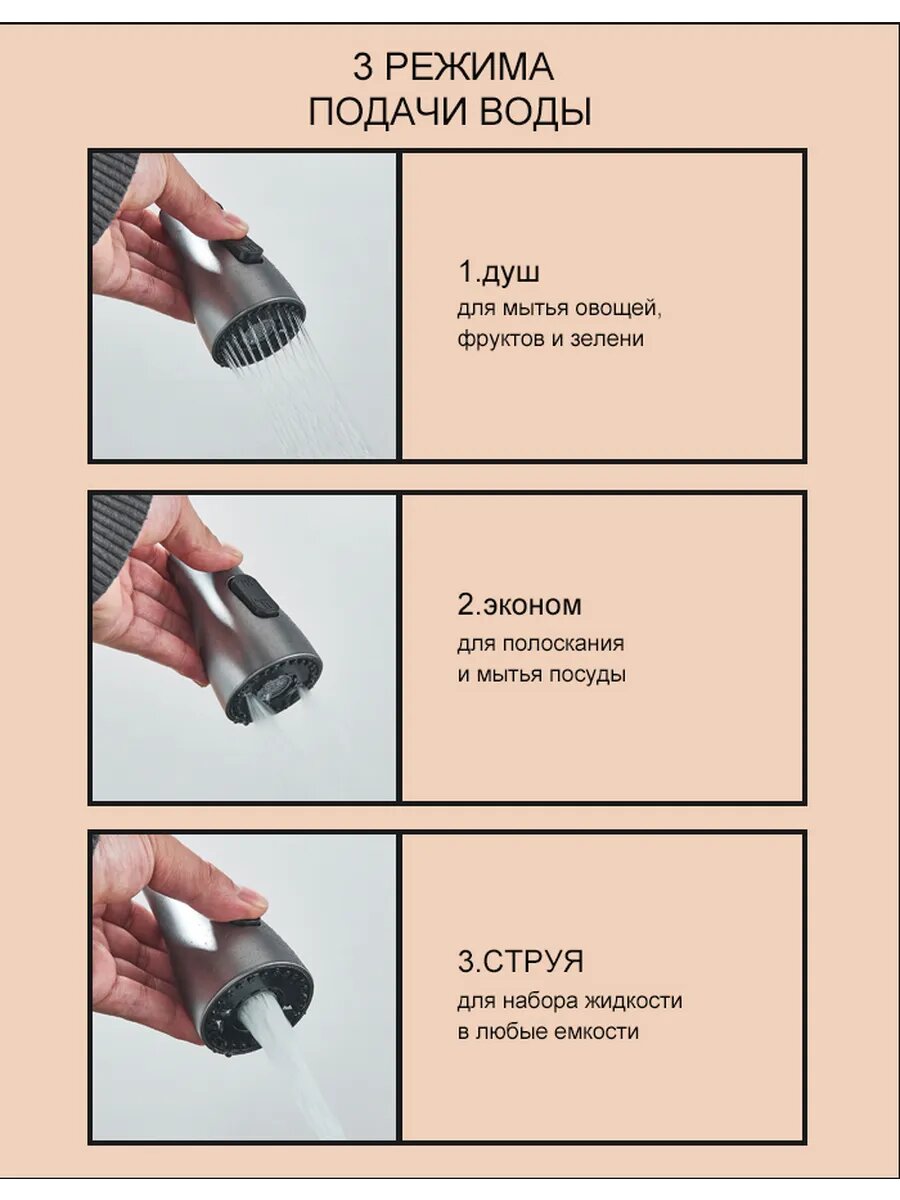 3 РЕЖИМА
ПОДАЧИ ВОДЫ

1.душ
для мытья овощей, фруктов и зелени

2.эконом
для полоскания и мытья посуды

3.СТРУЯ
для набора жидкости в любые емкости