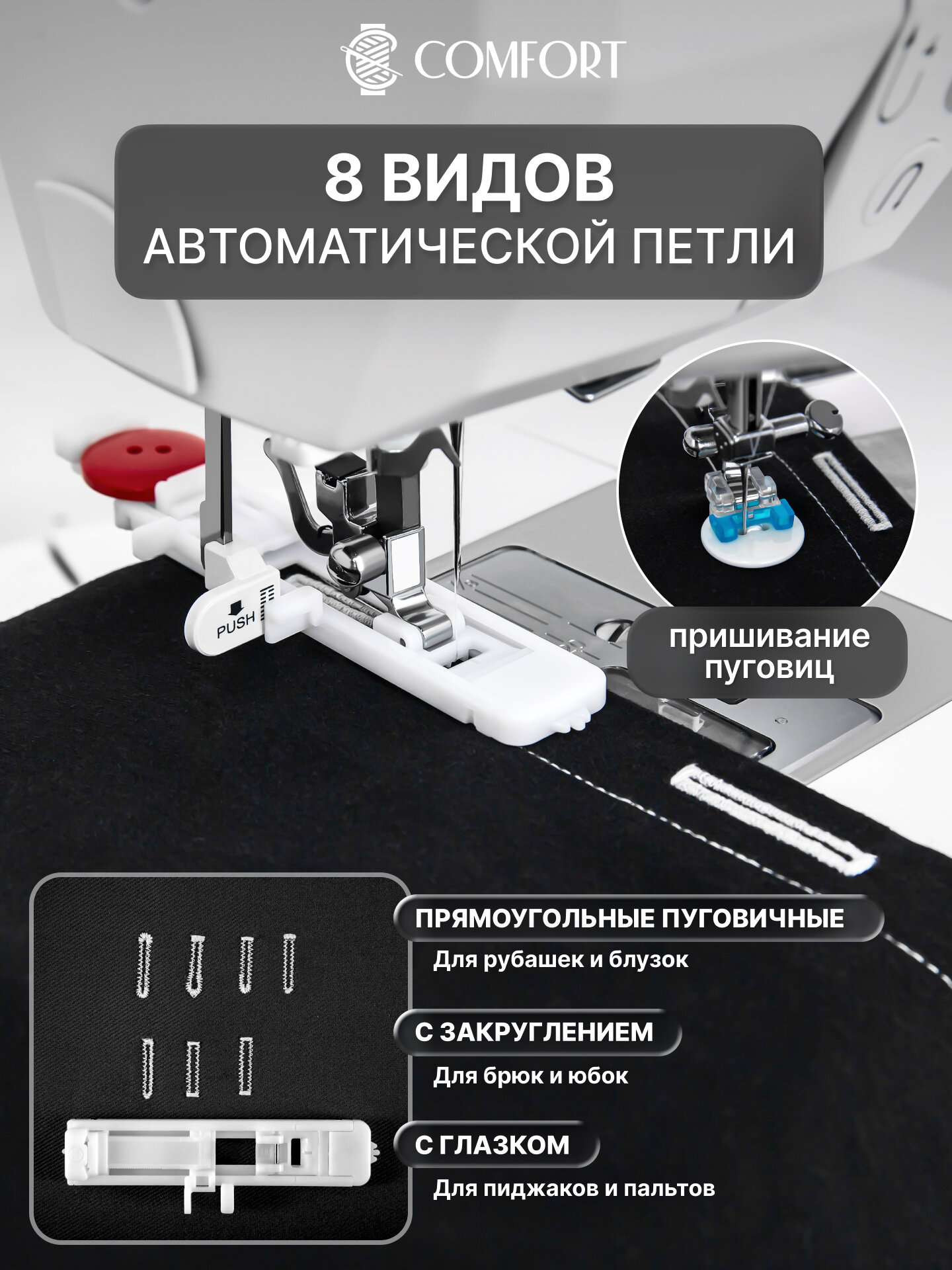 COMFORT

8 ВИДОВ
АВТОМАТИЧЕСКОЙ ПЕТЛИ

PUSH

пришивание пуговиц

ПРЯМОУГОЛЬНЫЕ ПУГОВИЧНЫЕ
Для рубашек и блузок

С ЗАКРУГЛЕНИЕМ
Для брюк и юбок

С ГЛАЗКОМ
Для пиджаков и пальтов