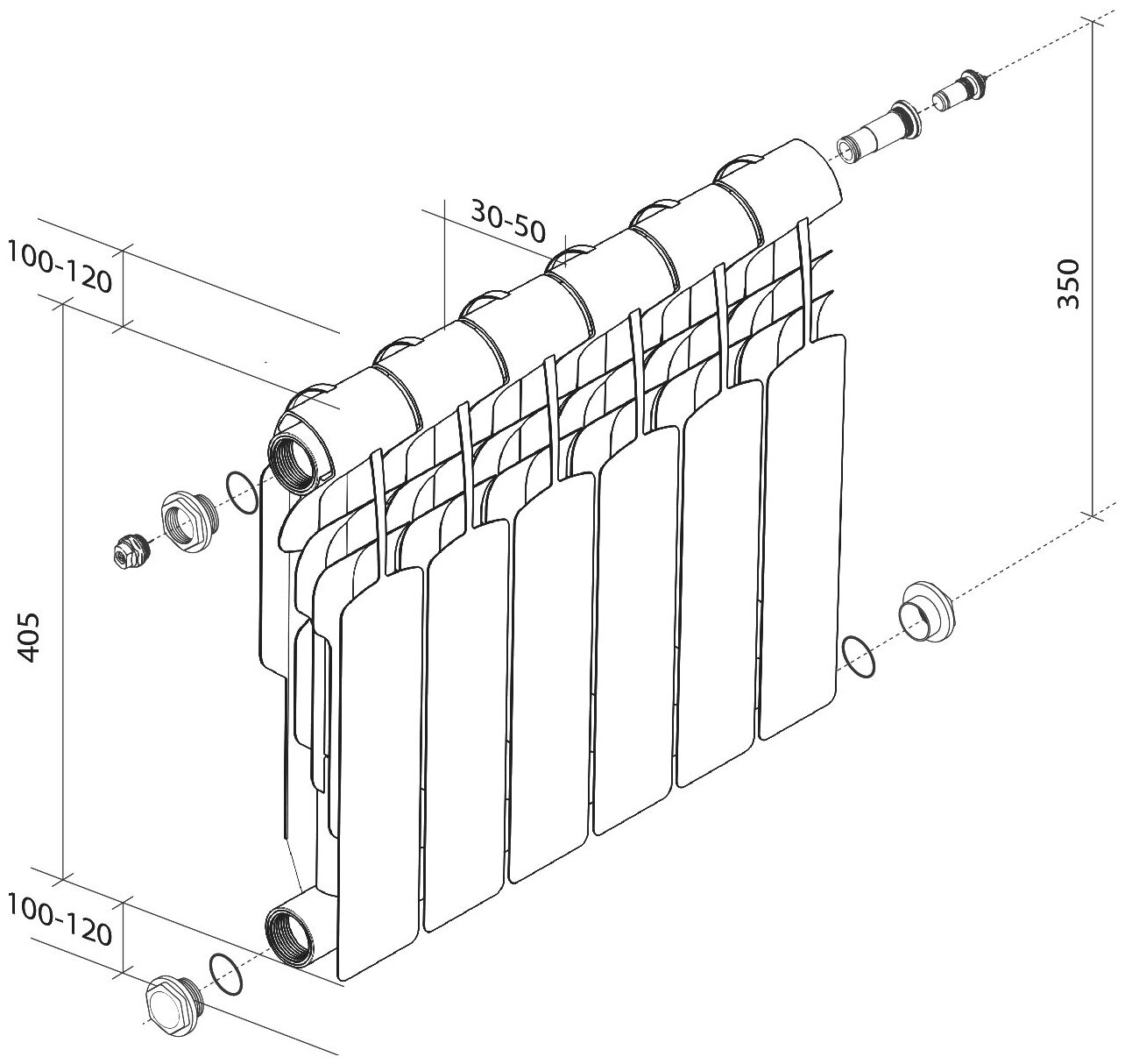 100-120

30-50

350

405

100-120