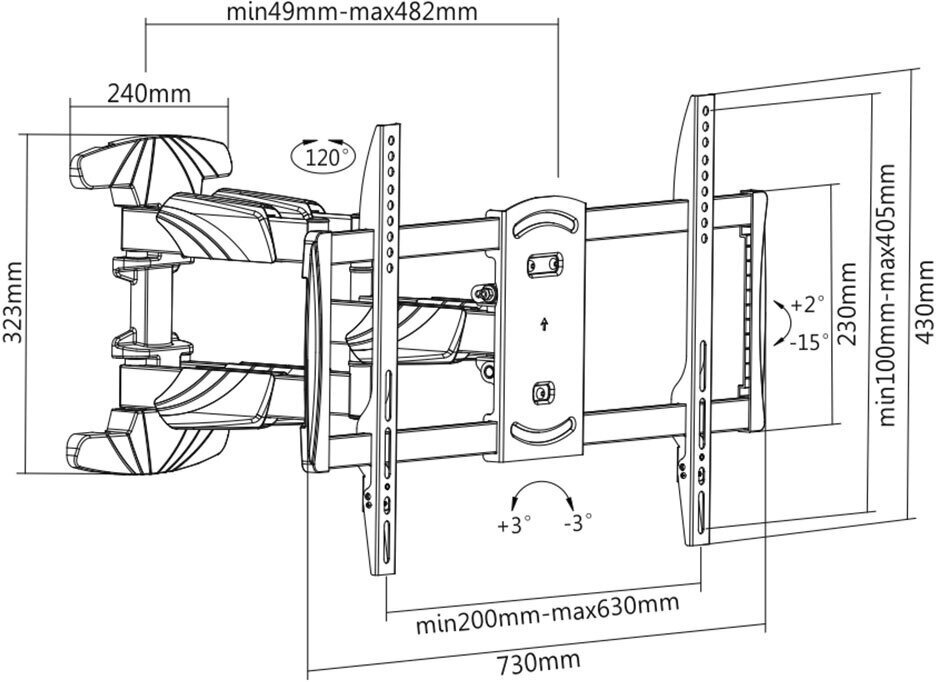 min49mm-max482mm

240mm

120°

323mm

+2°

-15°

230mm

min100mm-max405mm

430mm

+3°

-3°

min200mm-max630mm

730mm