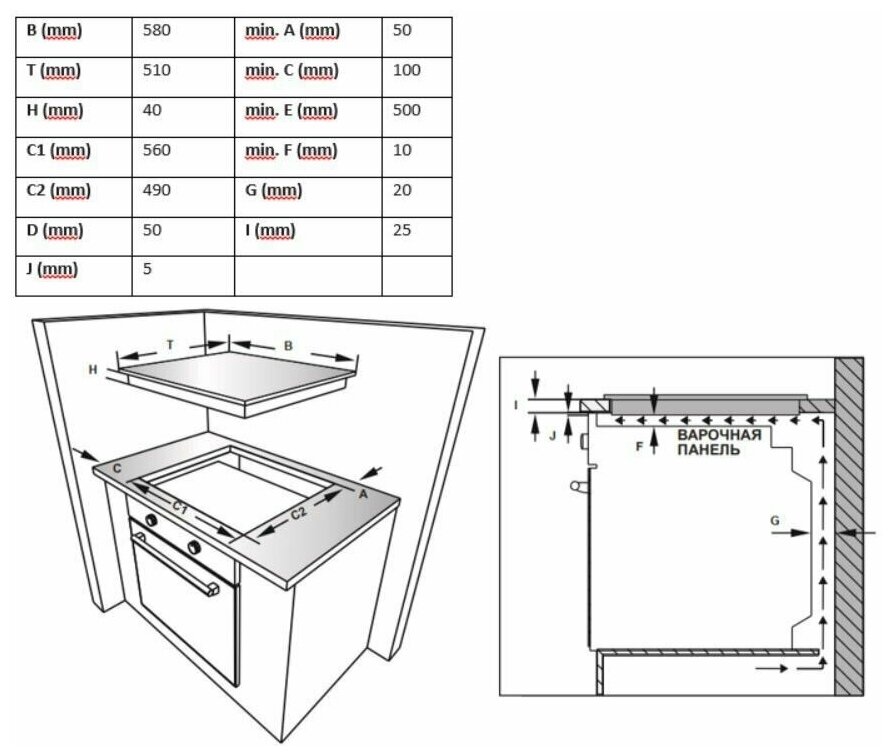 | B (mm) | 580 | min. A (mm) | 50 |
|---|---|---|---|
| T (mm) | 510 | min. C (mm) | 100 |
| H (mm) | 40 | min. E (mm) | 500 |
| C1 (mm) | 560 | min. F (mm) | 10 |
| C2 (mm) | 490 | G (mm) | 20 |
| D (mm) | 50 | I (mm) | 25 |
| J (mm) | 5 | | |

T
B
H
C
C1
C2
A

I
J
F
ВАРОЧНАЯ ПАНЕЛЬ
G