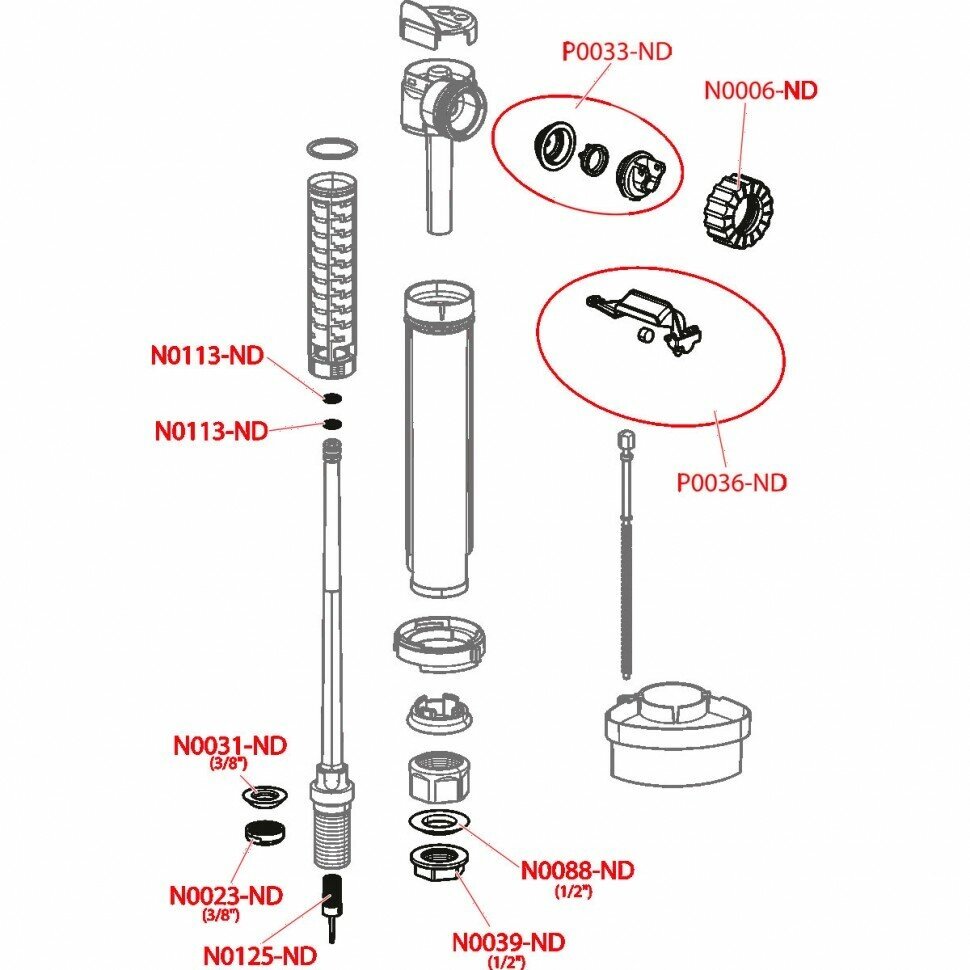 P0033-ND

N0006-ND

N0113-ND

N0113-ND

P0036-ND

N0031-ND
(3/8")

N0023-ND
(3/8")

N0125-ND

N0088-ND
(1/2")

N0039-ND
(1/2")