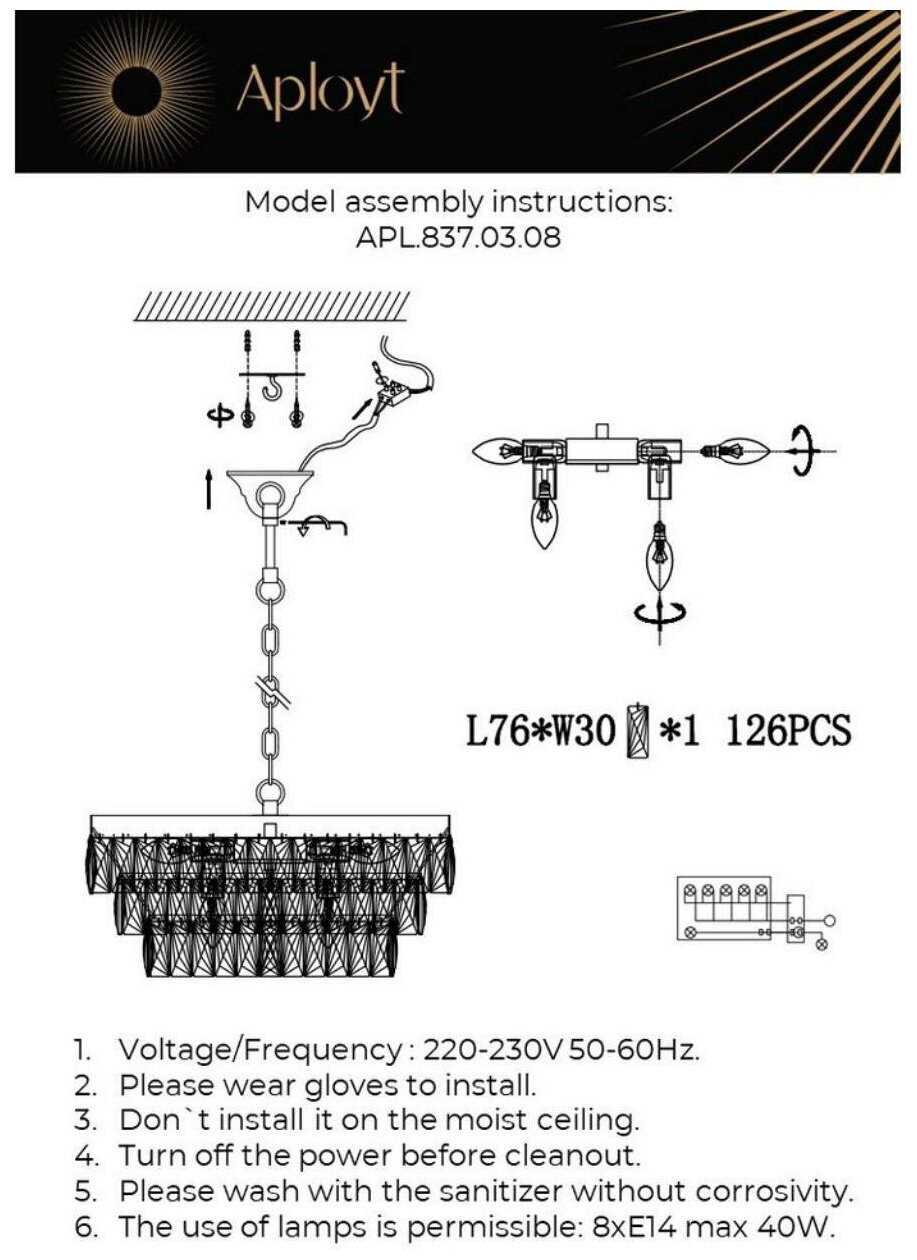 Aployt

Model assembly instructions:
APL.837.03.08

L76*W30 *1 126PCS

1. Voltage/Frequency : 220-230V 50-60Hz.
2. Please wear gloves to install.
3. Don`t install it on the moist ceiling.
4. Turn off the power before cleanout.
5. Please wash with the sanitizer without corrosivity.
6. The use of lamps is permissible: 8xE14 max 40W.