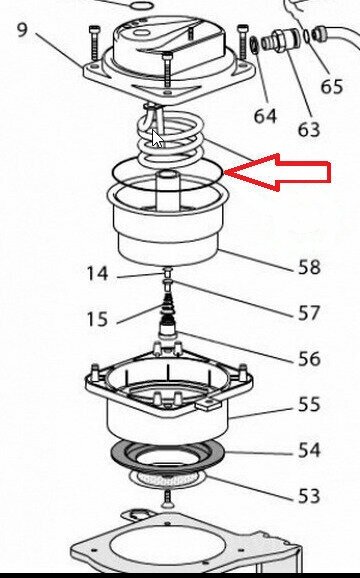 9

65

64

63

58

14

57

15

56

55

54

53