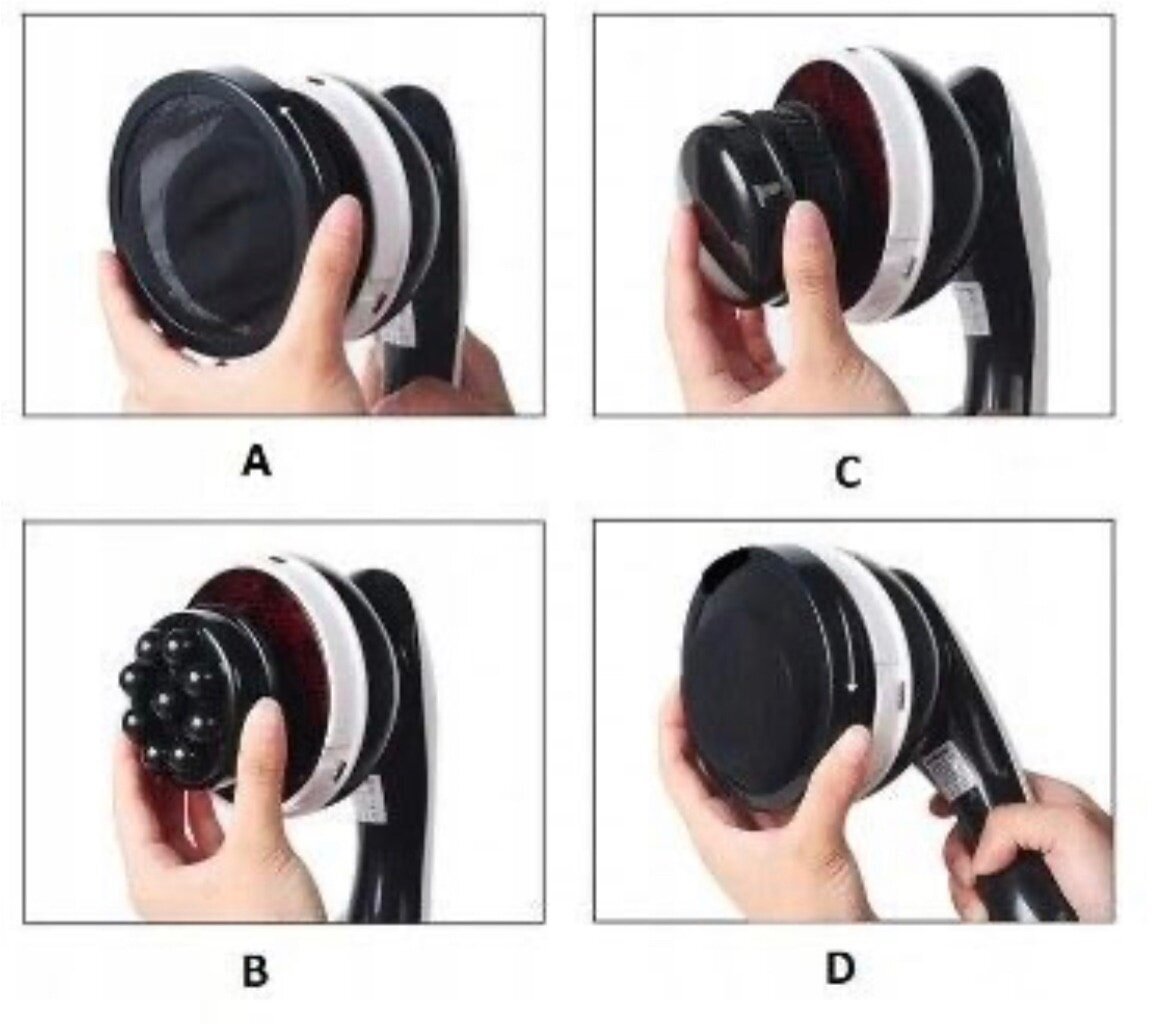 A

C

B

D