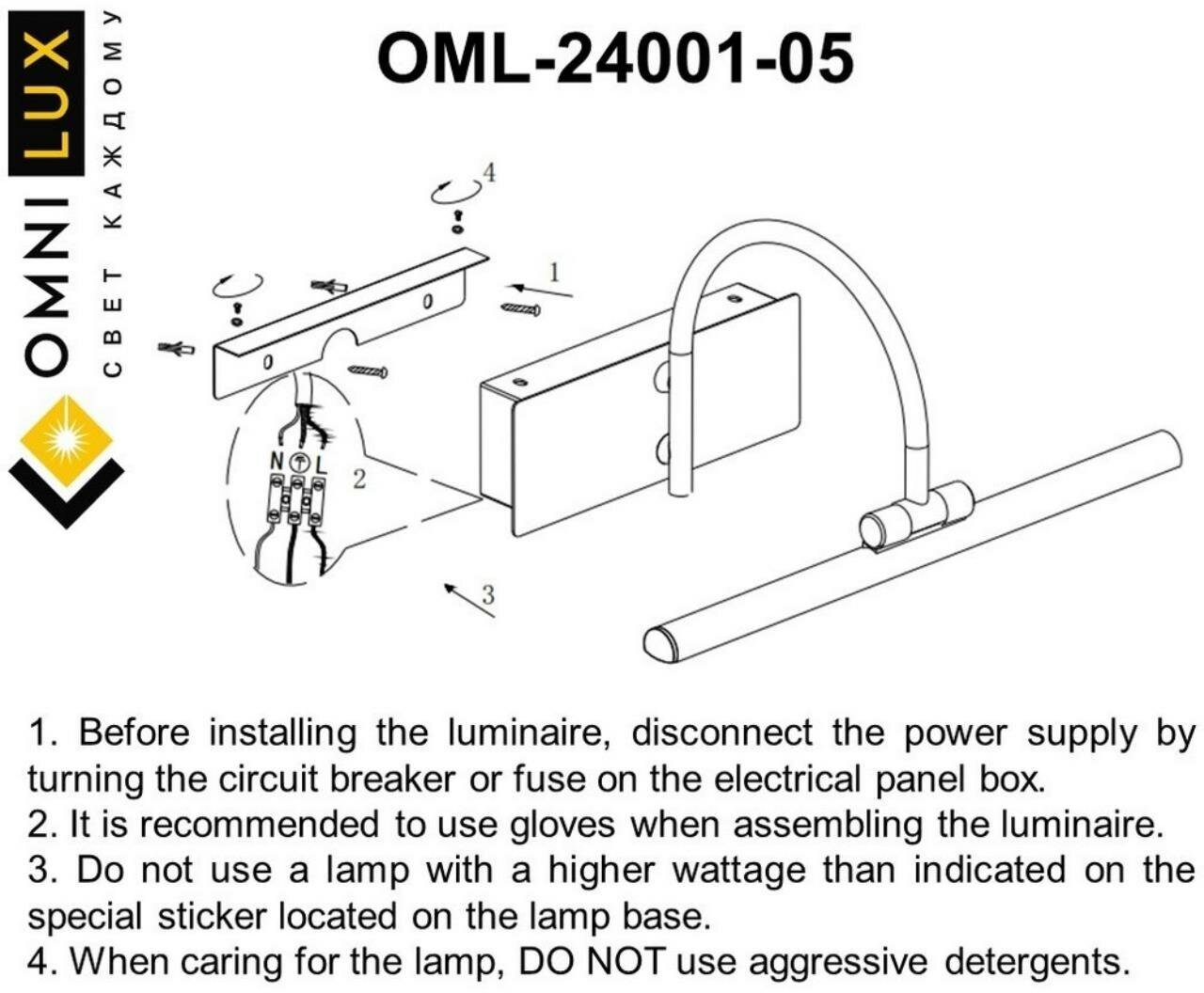 OMNILUX
СВЕТ КАЖДОМУ

OML-24001-05

4

1

N L

2

3

1. Before installing the luminaire, disconnect the power supply by turning the circuit breaker or fuse on the electrical panel box.
2. It is recommended to use gloves when assembling the luminaire.
3. Do not use a lamp with a higher wattage than indicated on the special sticker located on the lamp base.
4. When caring for the lamp, DO NOT use aggressive detergents.