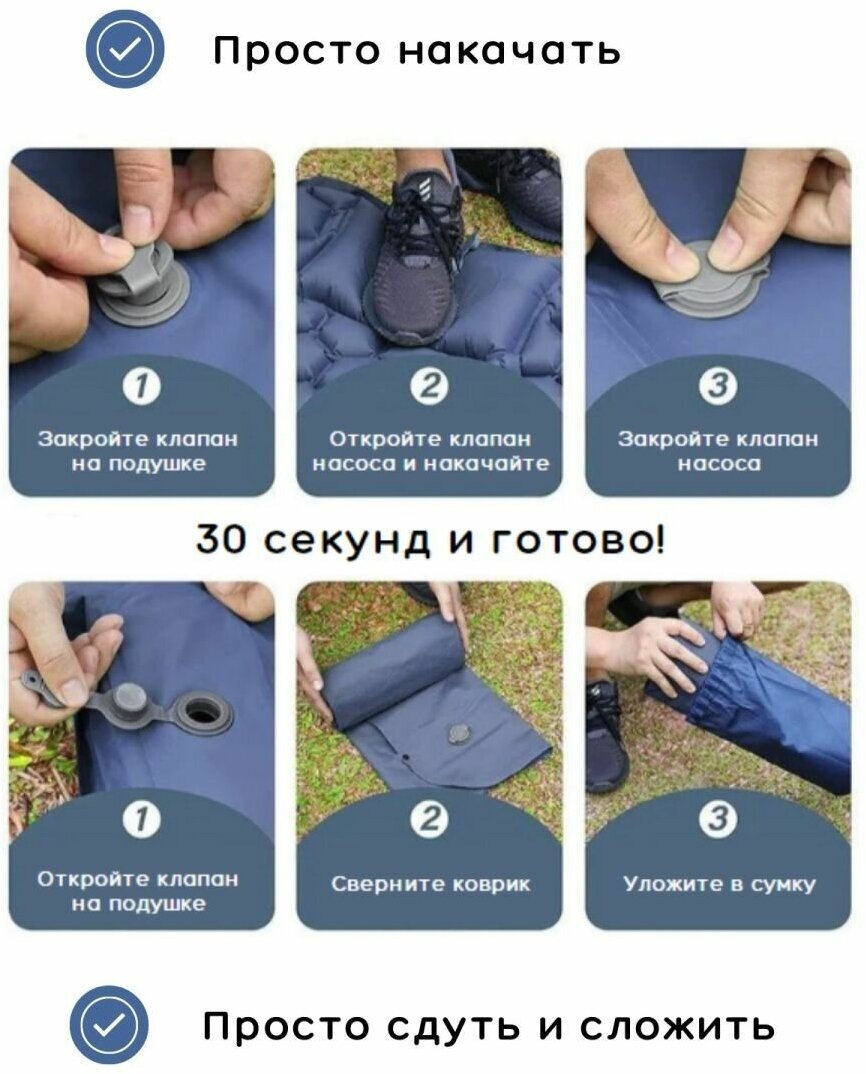 Просто накачать

1
Закройте клапан на подушке

2
Откройте клапан насоса и накачайте

3
Закройте клапан насоса

30 секунд и готово!

1
Откройте клапан на подушке

2
Сверните коврик

3
Уложите в сумку

Просто сдуть и сложить