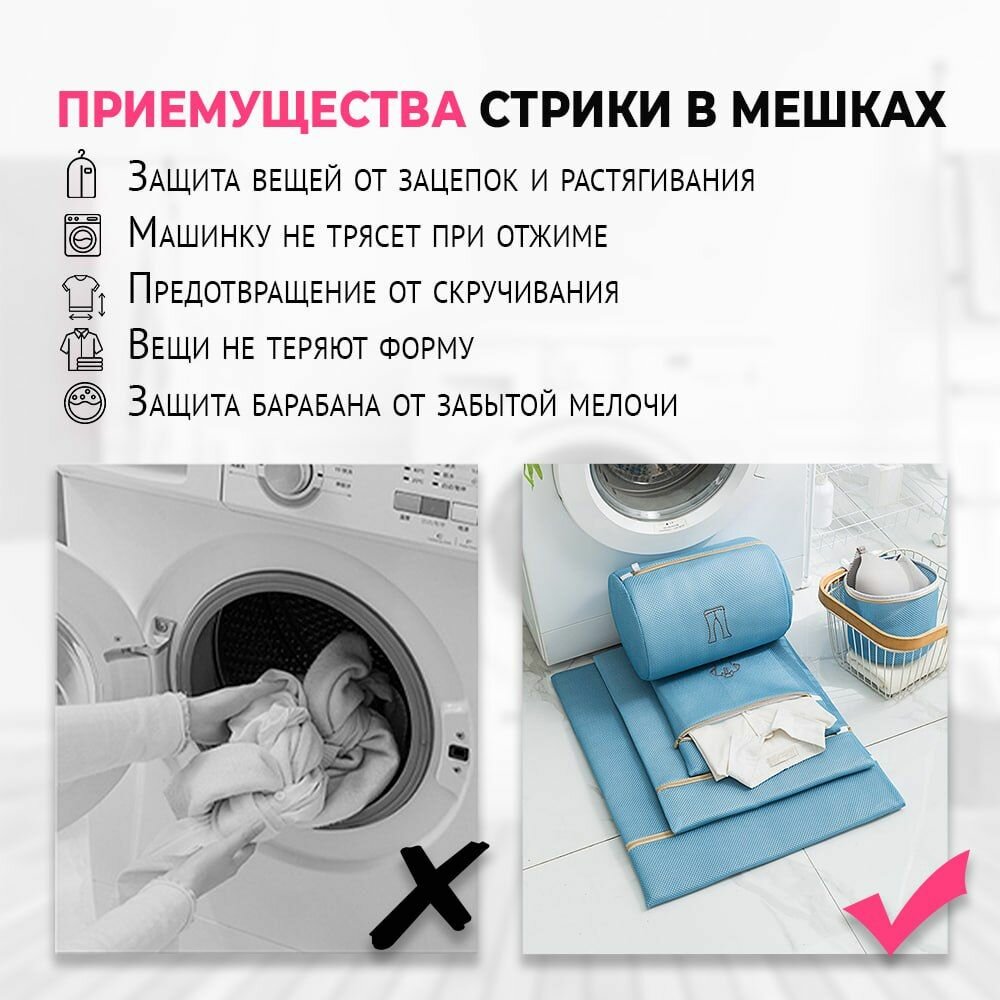 ПРИЕМУЩЕСТВА СТРИКИ В МЕШКАХ

Защита вещей от зацепок и растягивания

Машинку не трясет при отжиме

Предотвращение от скручивания

Вещи не теряют форму

Защита барабана от забытой мелочи